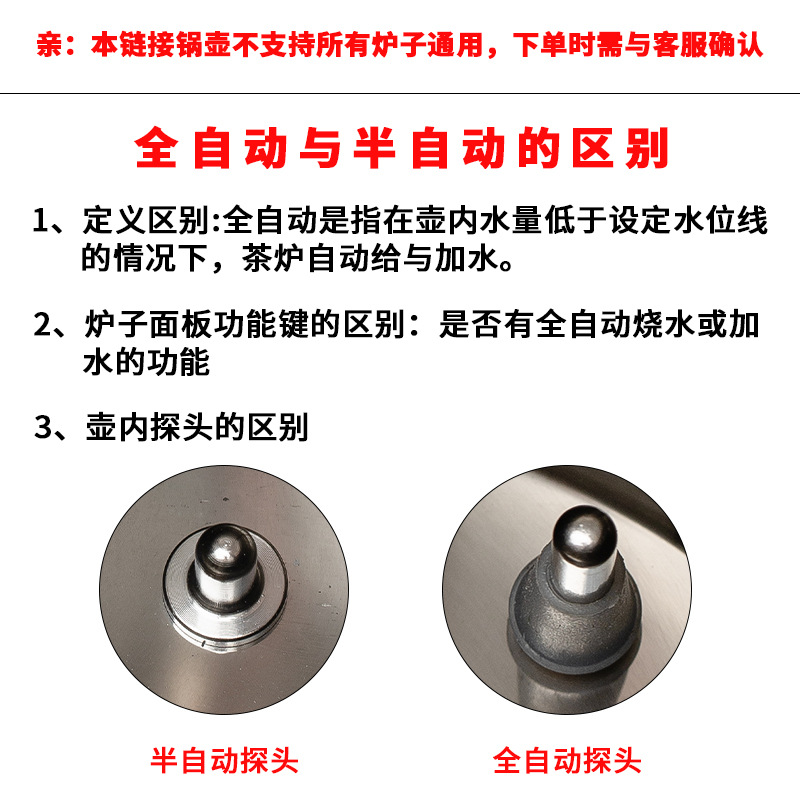 亲：本链接锅壶不支持所有炉子通用，下单时需与客服确认

全自动与半自动的区别

1、定义区别:全自动是指在壶内水量低于设定水位线的情况下，茶炉自动给与加水。

2、炉子面板功能键的区别：是否有全自动烧水或加水的功能

3、壶内探头的区别

半自动探头

全自动探头