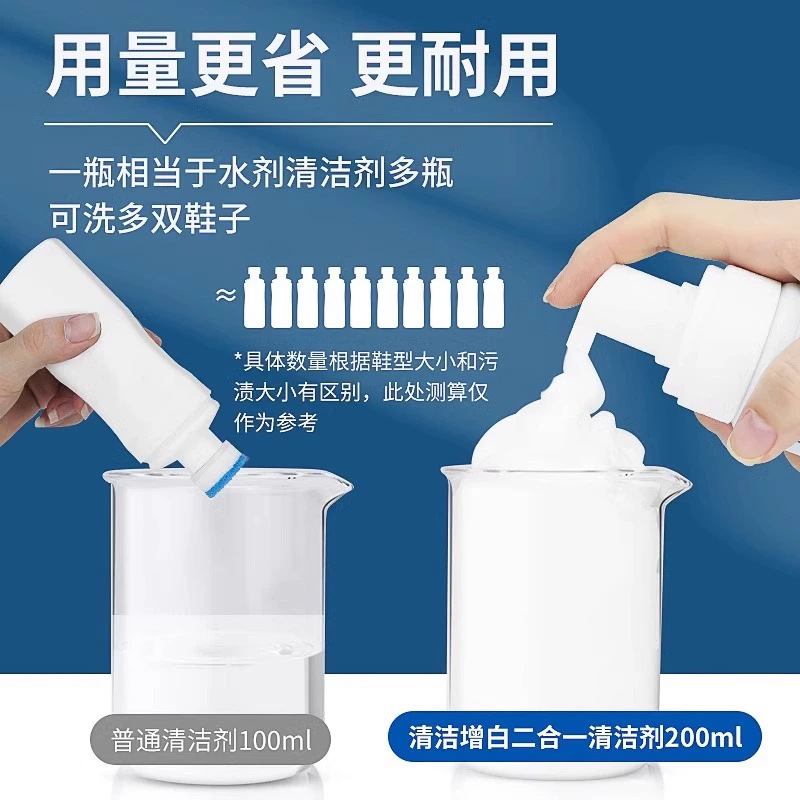 用量更省 更耐用

一瓶相当于水剂清洁剂多瓶
可洗多双鞋子

≈

*具体数量根据鞋型大小和污渍大小有区别，此处测算仅作为参考

普通清洁剂100ml

清洁增白二合一清洁剂200ml