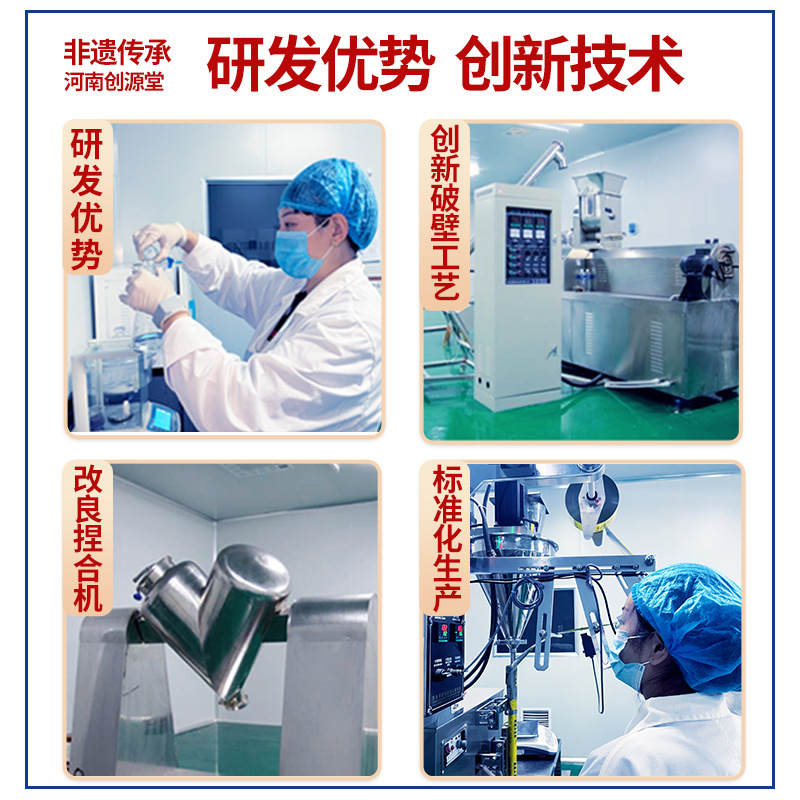 非遗传承
河南创源堂

研发优势 创新技术

研发优势

创新破壁工艺

改良捏合机

标准化生产