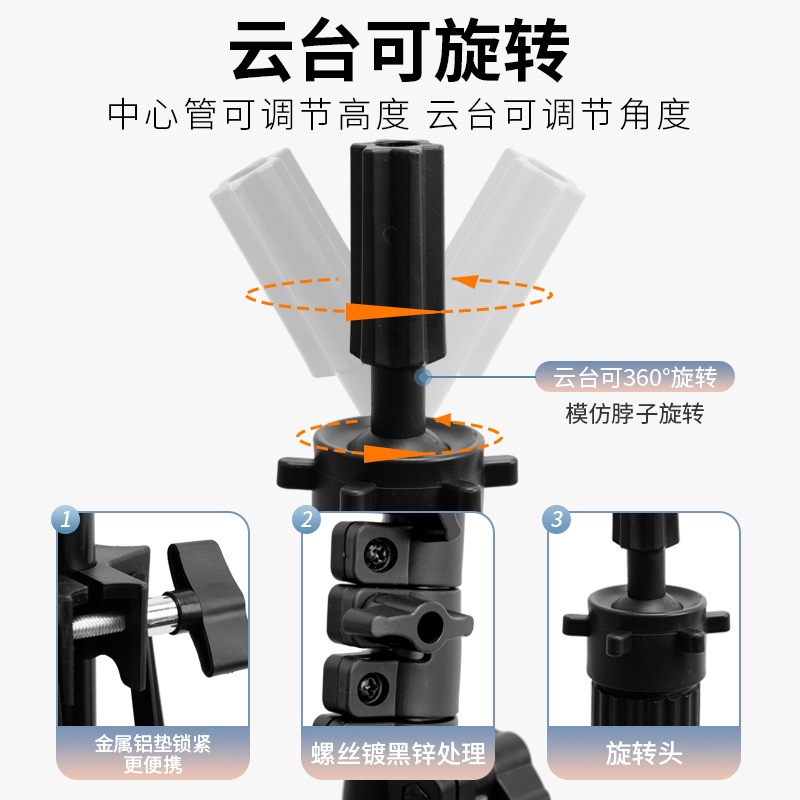 云台可旋转

中心管可调节高度 云台可调节角度

云台可360°旋转
模仿脖子旋转

1
金属铝垫锁紧
更便携

2
螺丝镀黑锌处理

3
旋转头