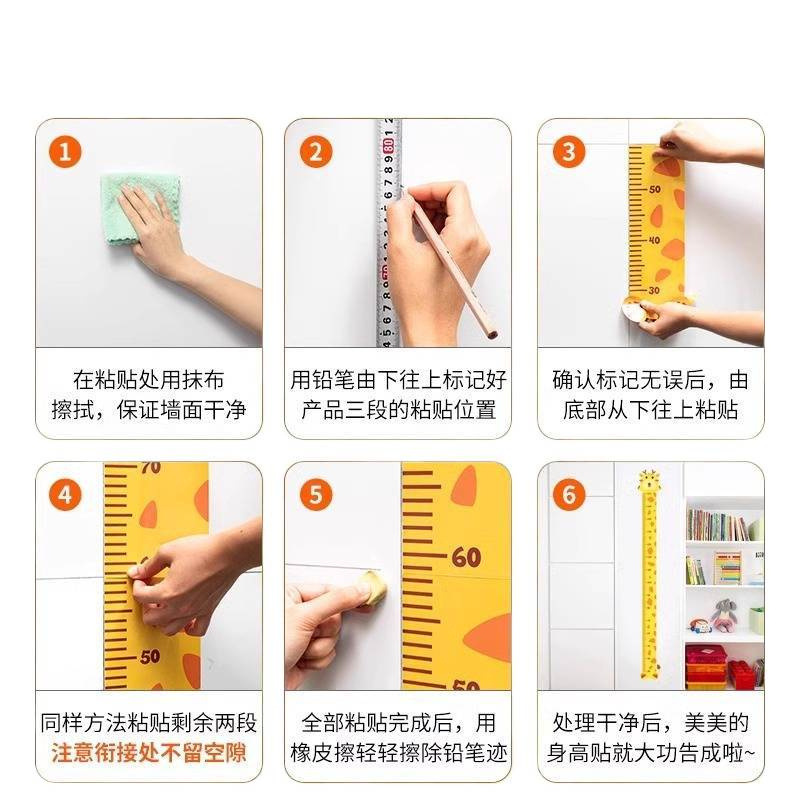 1

在粘贴处用抹布擦拭，保证墙面干净

2

用铅笔由下往上标记好产品三段的粘贴位置

3

50
40
30

确认标记无误后，由底部从下往上粘贴

4

70
50

同样方法粘贴剩余两段
注意衔接处不留空隙

5

60
50

全部粘贴完成后，用橡皮擦轻轻擦除铅笔迹

6

处理干净后，美美的身高贴就大功告成啦~