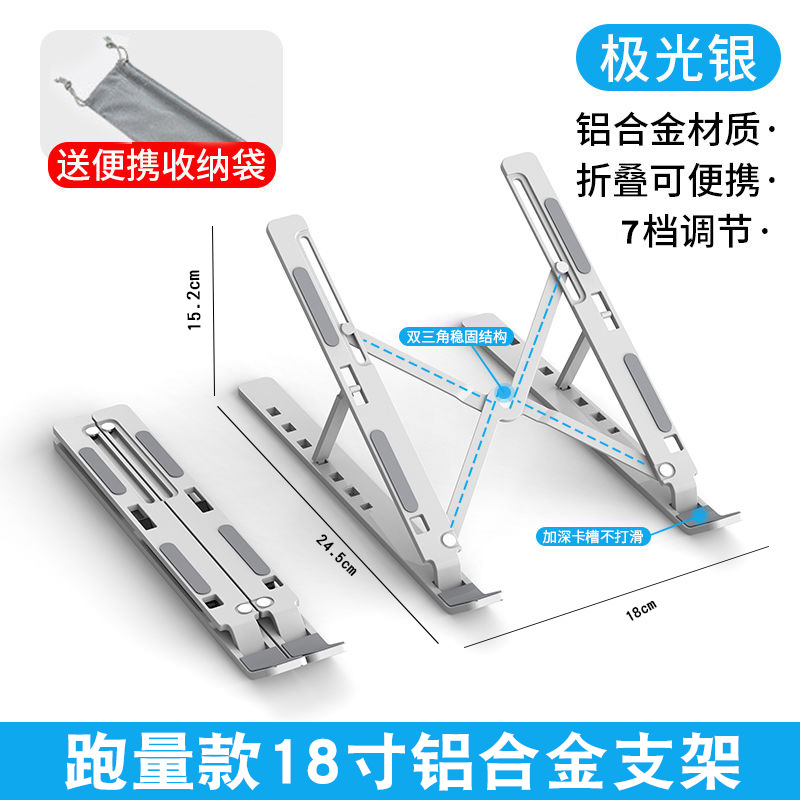 送便携收纳袋

极光银

铝合金材质·
折叠可便携·
7档调节·

15.2cm

双三角稳固结构

24.5cm

加深卡槽不打滑

18cm

跑量款18寸铝合金支架