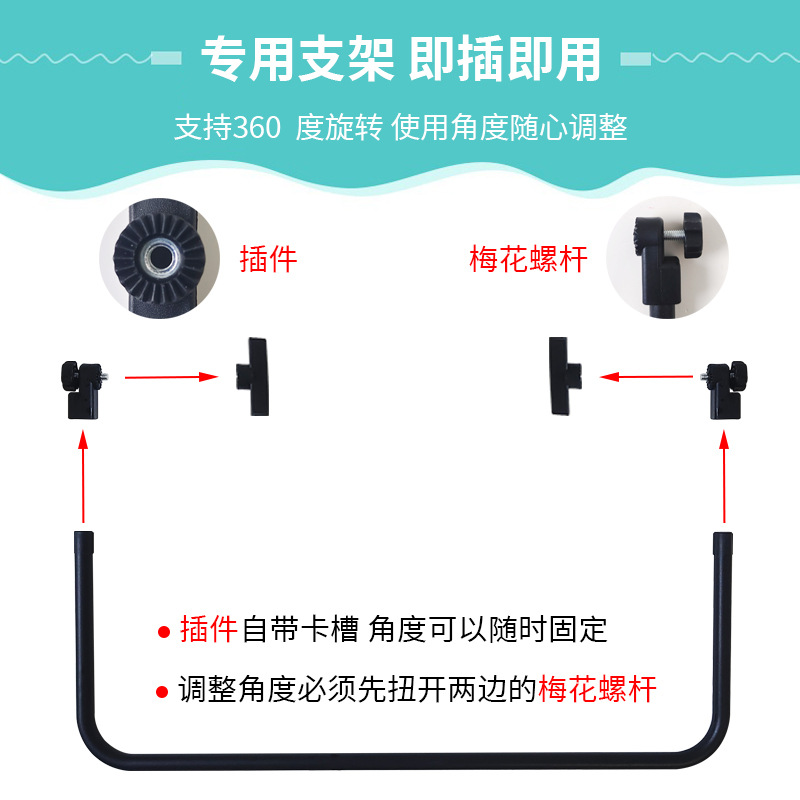 专用支架 即插即用

支持360 度旋转 使用角度随心调整

插件

梅花螺杆

● 插件自带卡槽 角度可以随时固定

● 调整角度必须先扭开两边的梅花螺杆