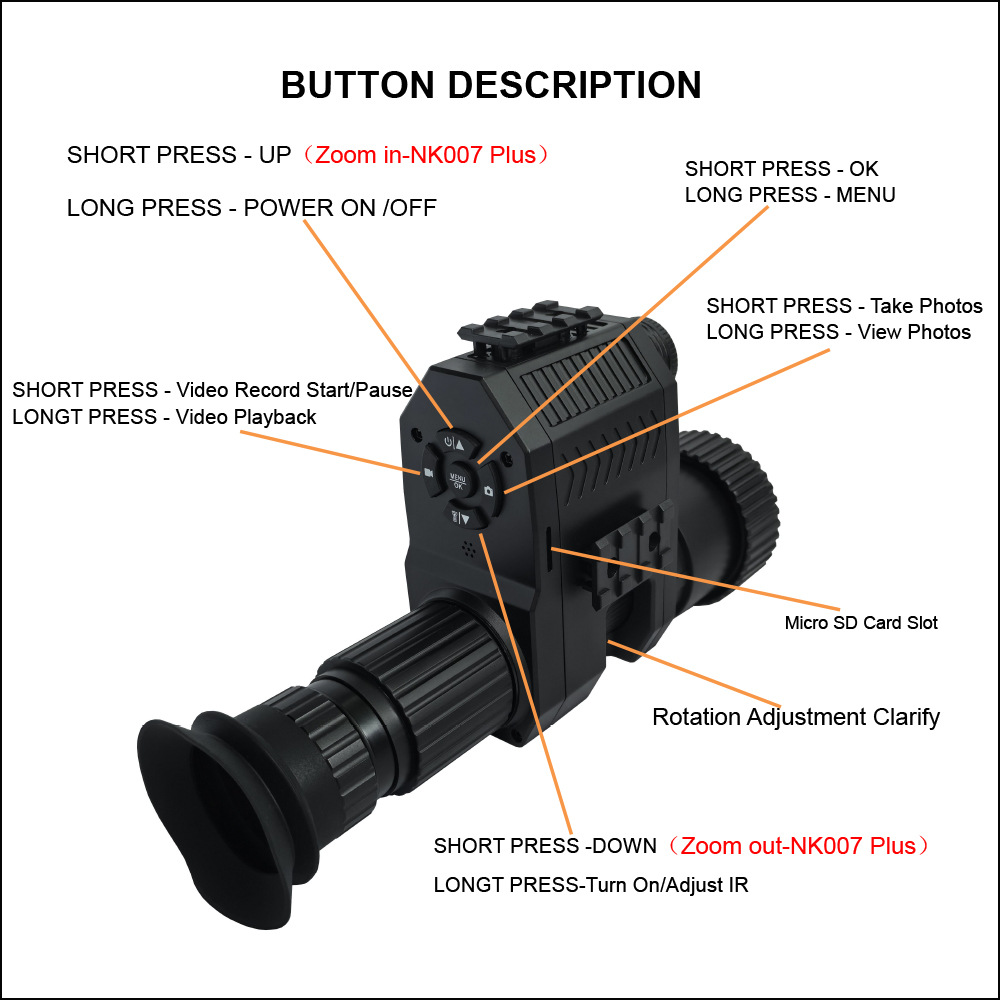 BUTTON DESCRIPTION

SHORT PRESS - UP（Zoom in-NK007 Plus）

LONG PRESS - POWER ON /OFF

SHORT PRESS - OK
LONG PRESS - MENU

SHORT PRESS - Take Photos
LONG PRESS - View Photos

SHORT PRESS - Video Record Start/Pause
LONGT PRESS - Video Playback

MENU
OK

Micro SD Card Slot

Rotation Adjustment Clarify

SHORT PRESS -DOWN（Zoom out-NK007 Plus）

LONGT PRESS-Turn On/Adjust IR