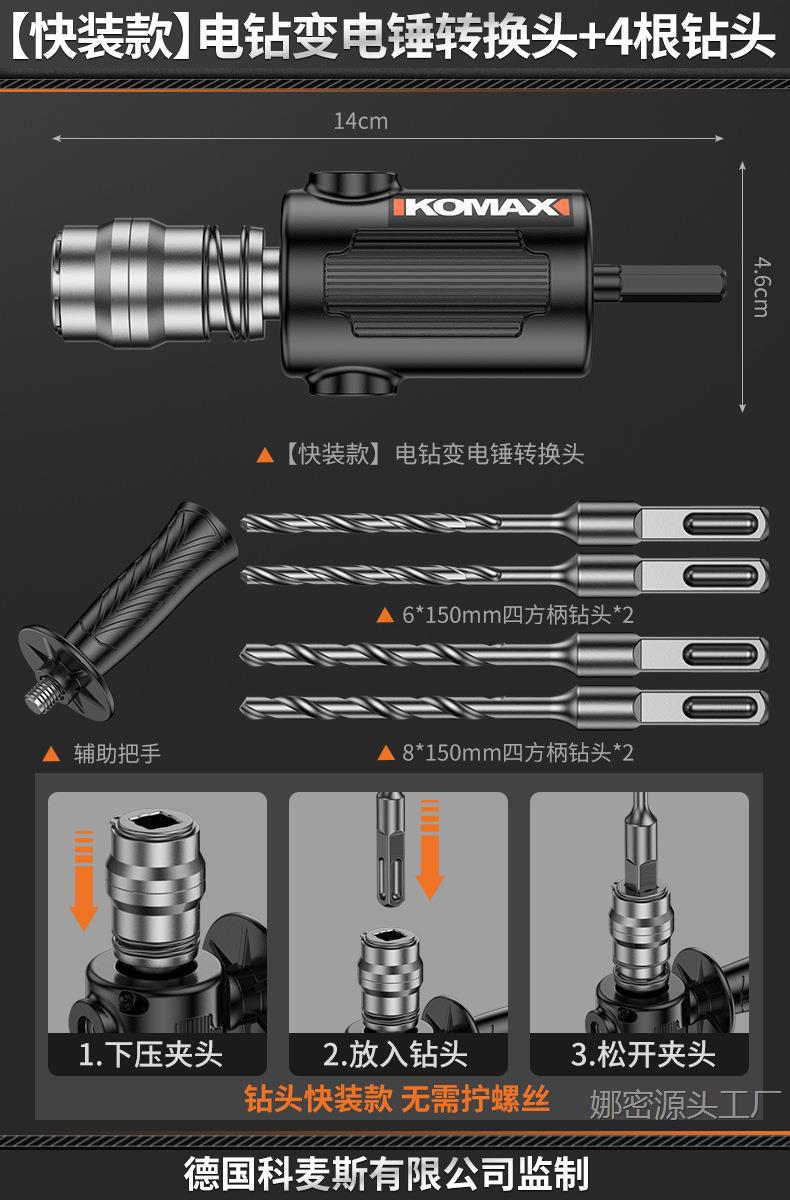 【快装款】电钻变电锤转换头+4根钻头

14cm

KOMAX

4.6cm

▲【快装款】电钻变电锤转换头

▲ 6*150mm四方柄钻头*2

▲ 辅助把手

▲ 8*150mm四方柄钻头*2

1.下压夹头

2.放入钻头

3.松开夹头

钻头快装款 无需拧螺丝

娜密源头工厂

德国科麦斯有限公司监制