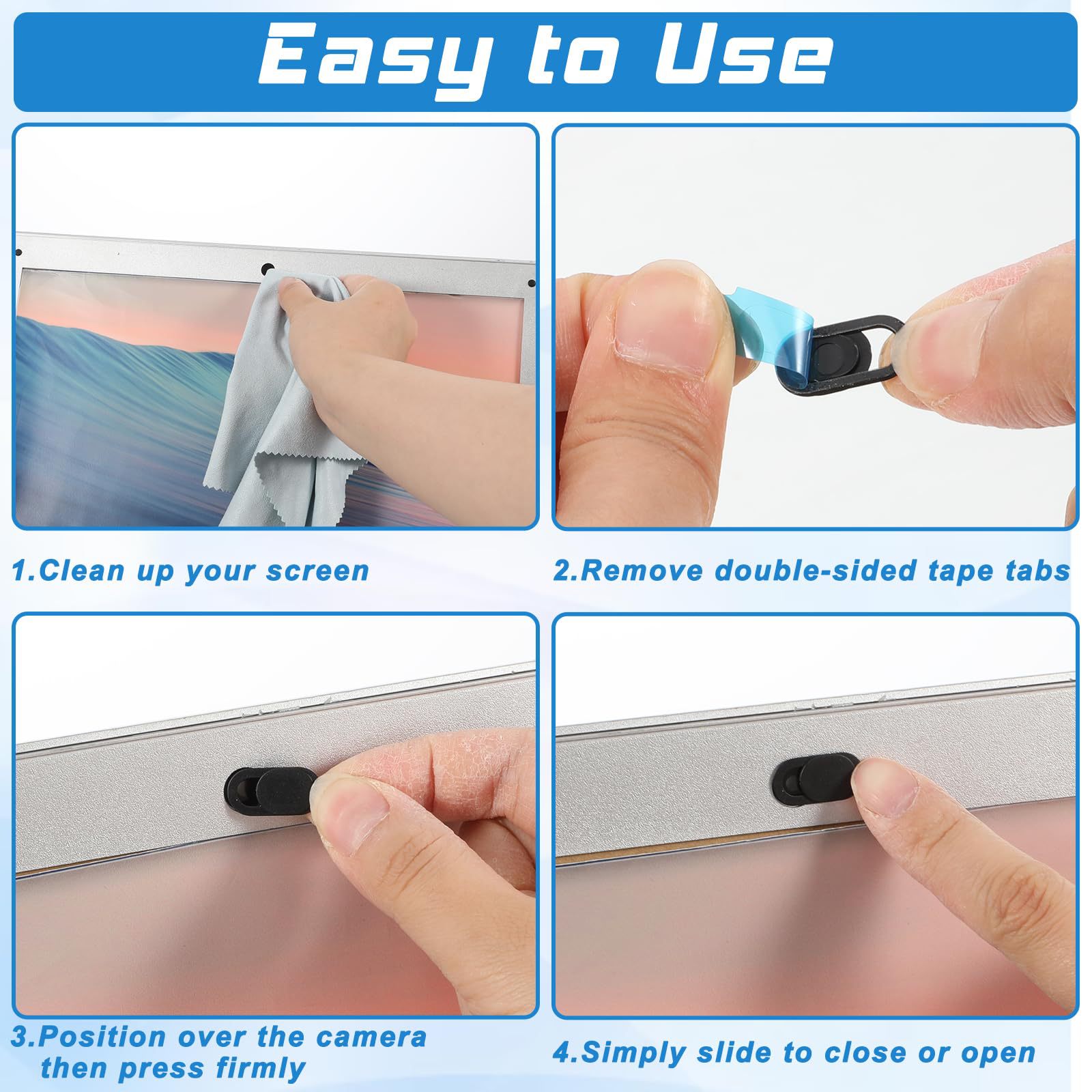 Easy to Use

1.Clean up your screen

2.Remove double-sided tape tabs

3.Position over the camera then press firmly

4.Simply slide to close or open