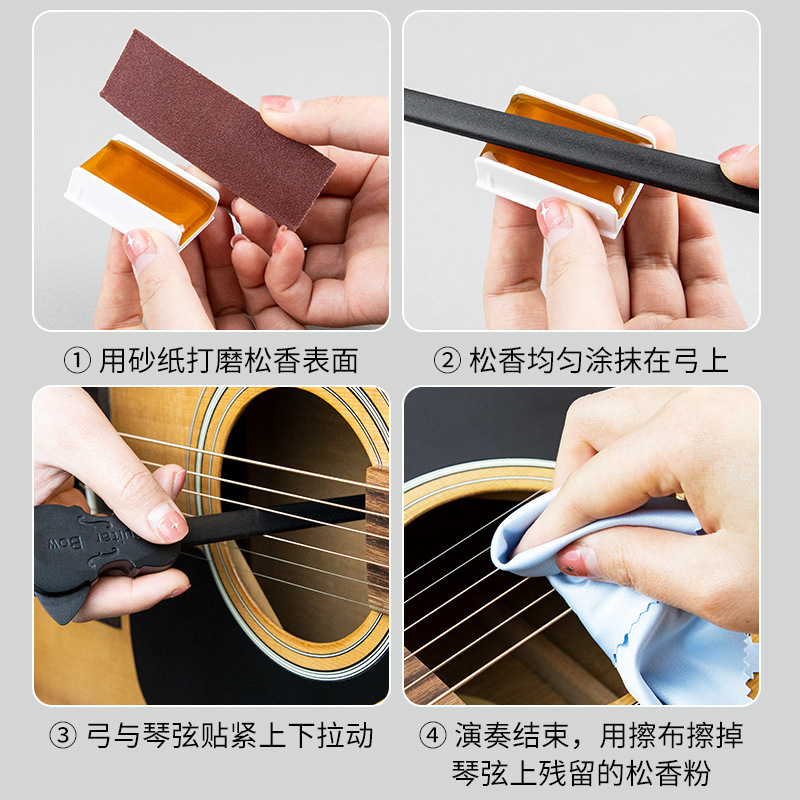 ① 用砂纸打磨松香表面

② 松香均匀涂抹在弓上

Guitar Bow

③ 弓与琴弦贴紧上下拉动

④ 演奏结束，用擦布擦掉琴弦上残留的松香粉