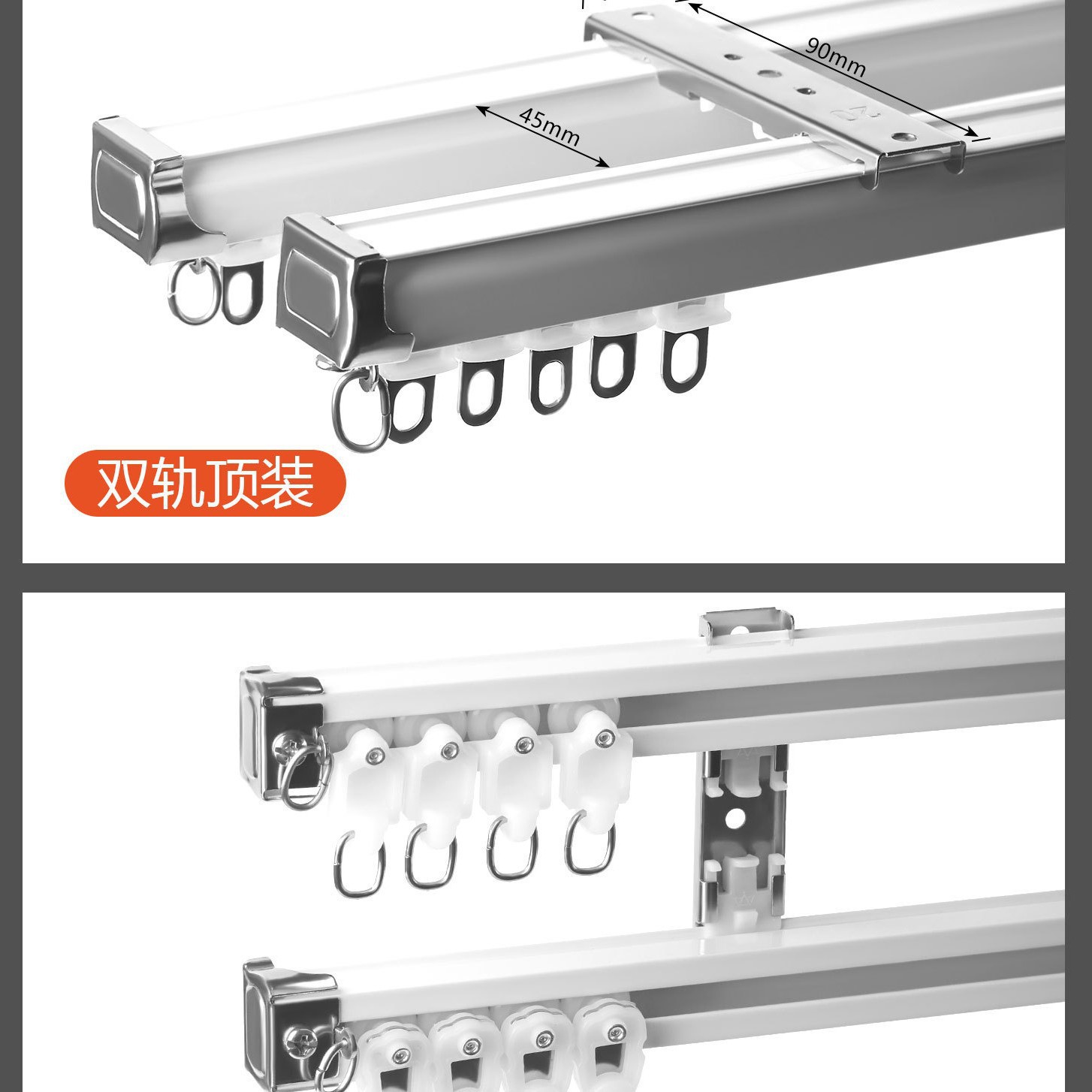 90mm

45mm

双轨顶装