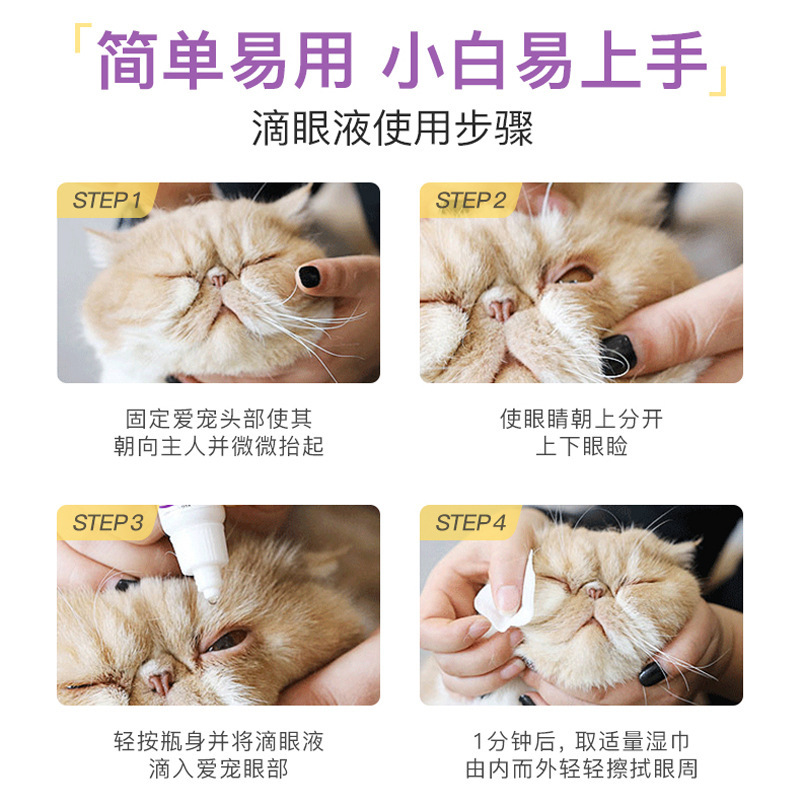 「简单易用 小白易上手」
滴眼液使用步骤

STEP 1
固定爱宠头部使其朝向主人并微微抬起

STEP 2
使眼睛朝上分开上下眼睑

STEP 3
轻按瓶身并将滴眼液滴入爱宠眼部

STEP 4
1分钟后，取适量湿巾由内而外轻轻擦拭眼周