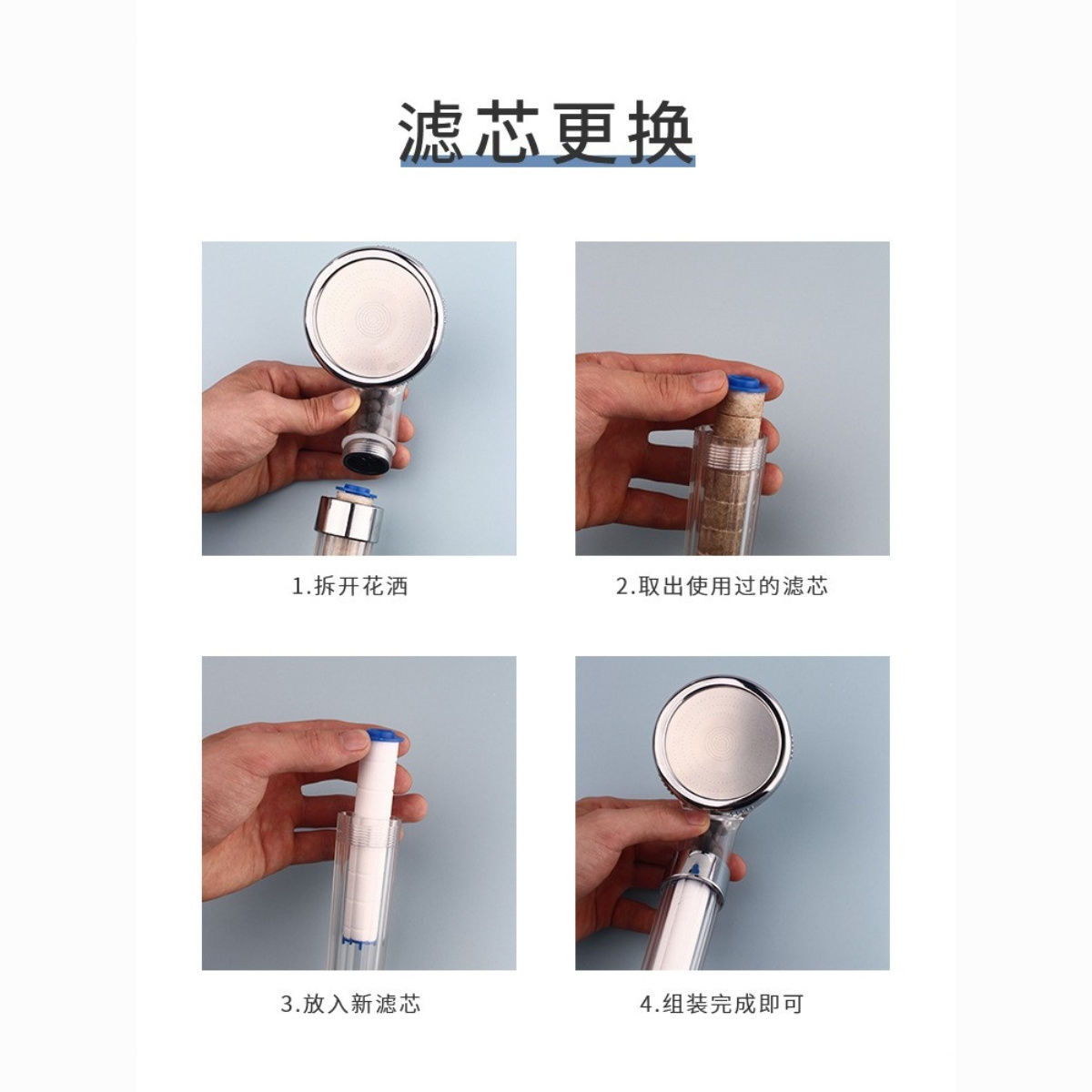 滤芯更换

1.拆开花洒

2.取出使用过的滤芯

3.放入新滤芯

4.组装完成即可