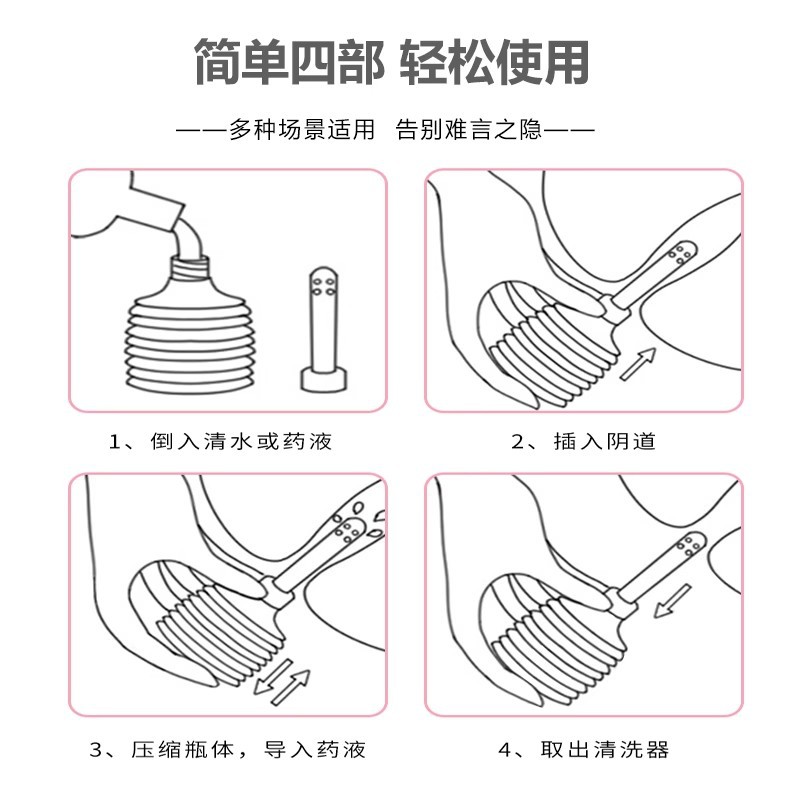 简单四部 轻松使用

——多种场景适用 告别难言之隐——

1、倒入清水或药液

2、插入阴道

3、压缩瓶体，导入药液

4、取出清洗器