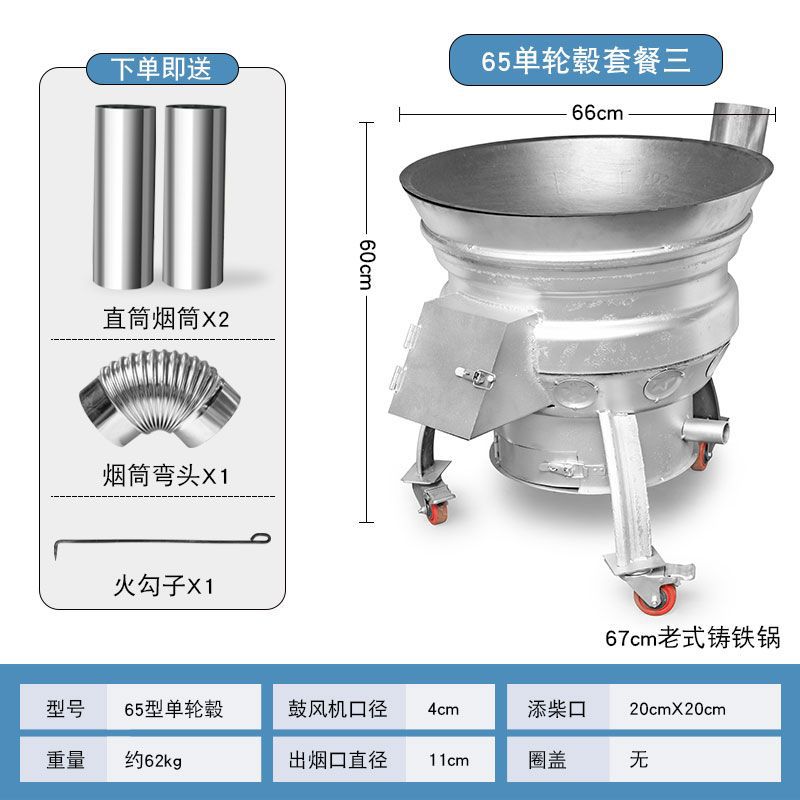 下单即送

直筒烟筒X2

烟筒弯头X1

火勾子X1

65单轮毂套餐三

66cm

60cm

67cm老式铸铁锅

| 型号 | 65型单轮毂 | 鼓风机口径 | 4cm | 添柴口 | 20cmX20cm |
|---|---|---|---|---|---|
| 重量 | 约62kg | 出烟口直径 | 11cm | 圈盖 | 无 |