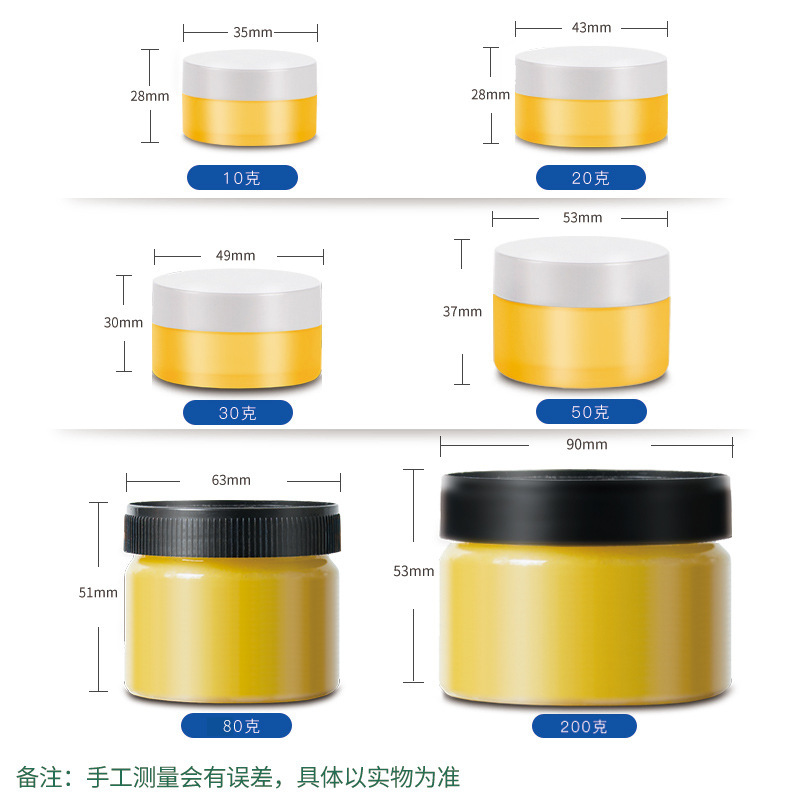 35mm
28mm
10克

43mm
28mm
20克

49mm
30mm
30克

53mm
37mm
50克

63mm
51mm
80克

90mm
53mm
200克

备注：手工测量会有误差，具体以实物为准