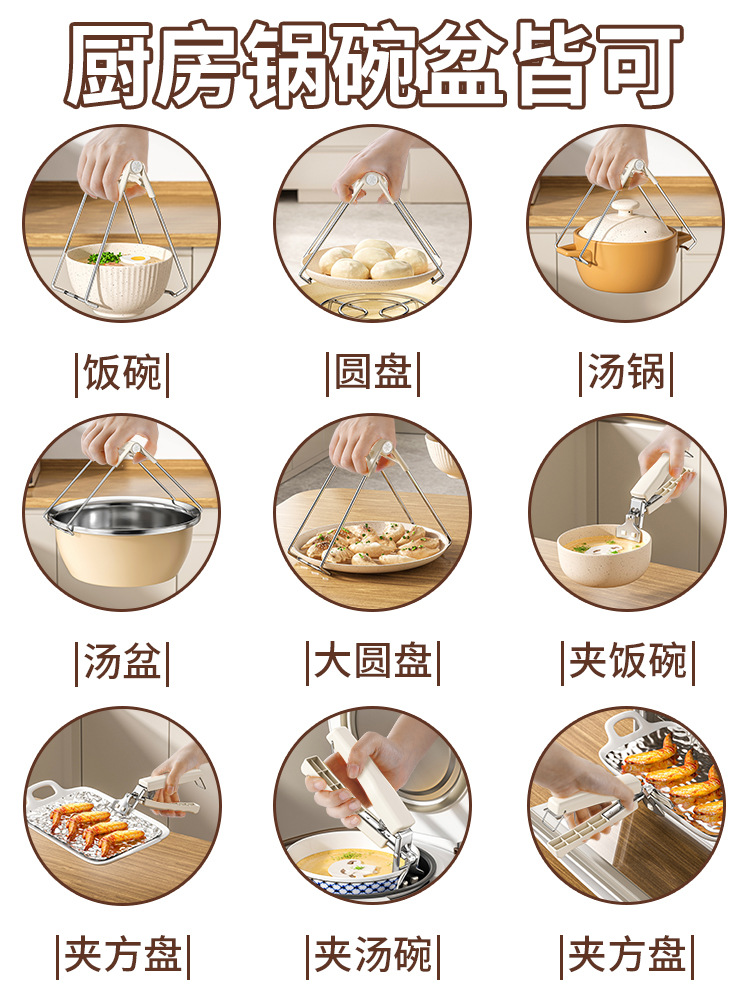 厨房锅碗盆皆可

|饭碗|

|圆盘|

|汤锅|

|汤盆|

|大圆盘|

|夹饭碗|

|夹方盘|

|夹汤碗|

|夹方盘|