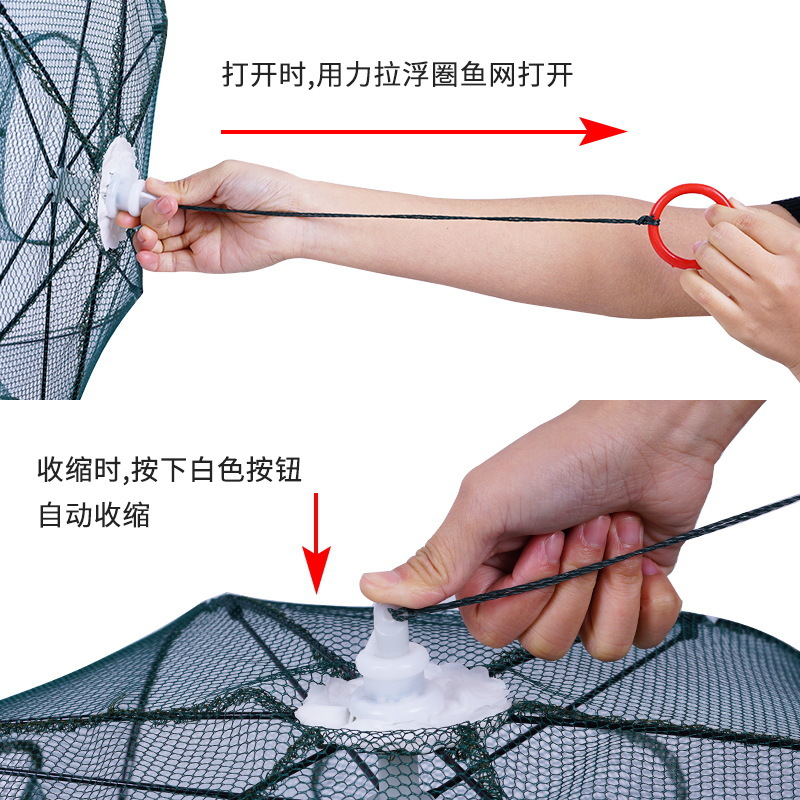 打开时,用力拉浮圈鱼网打开

收缩时,按下白色按钮
自动收缩