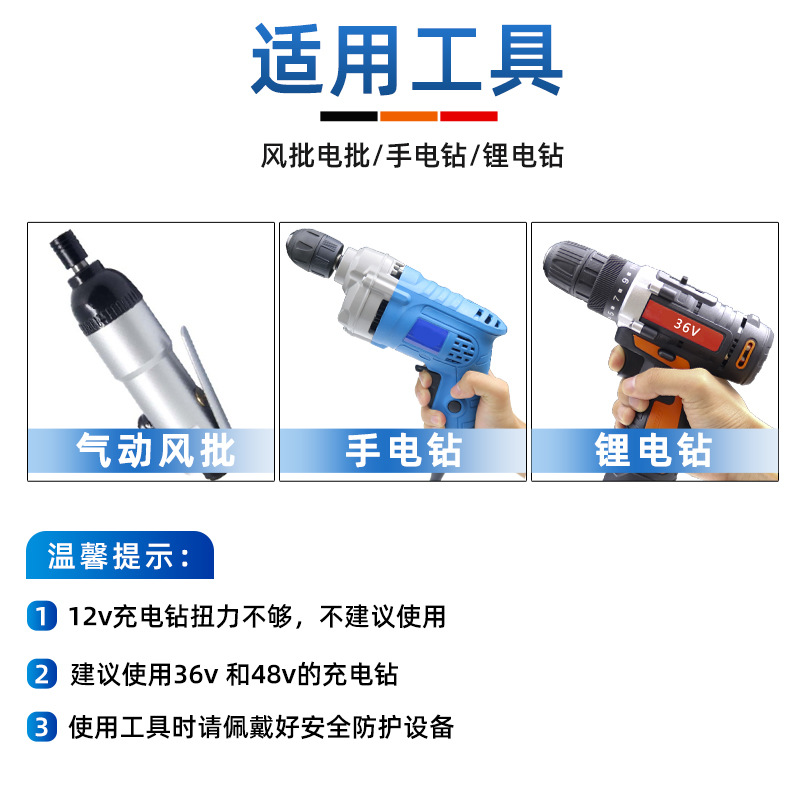 适用工具

风批电批/手电钻/锂电钻

气动风批

手电钻

36V

锂电钻

温馨提示：

1 12v充电钻扭力不够，不建议使用

2 建议使用36v 和48v的充电钻

3 使用工具时请佩戴好安全防护设备