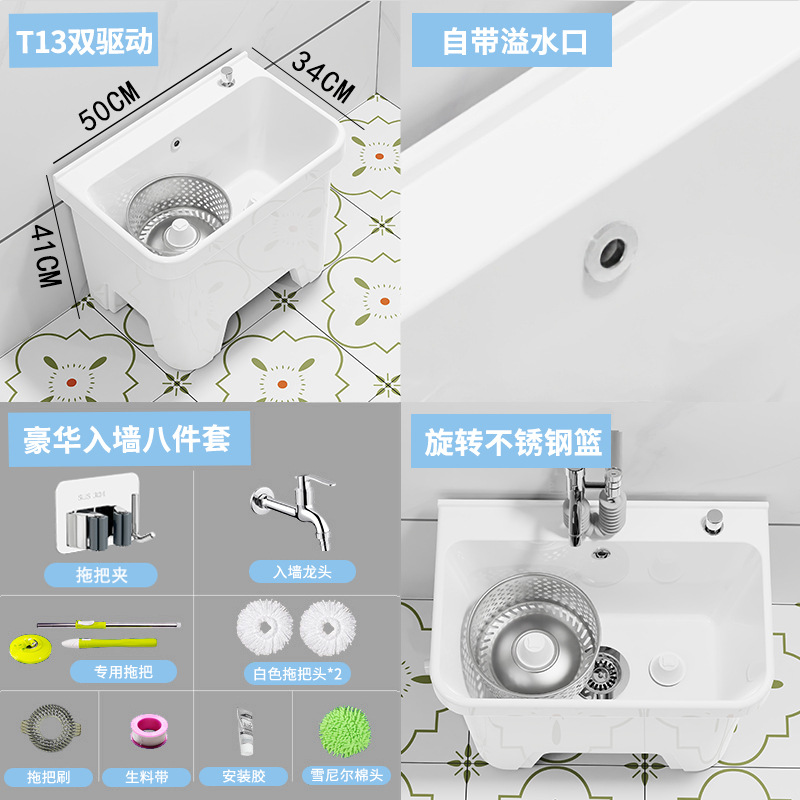 T13双驱动

50CM

34CM

41CM

自带溢水口

豪华入墙八件套

SUS 304

拖把夹

入墙龙头

专用拖把

白色拖把头*2

拖把刷

生料带

安装胶

雪尼尔棉头

旋转不锈钢篮