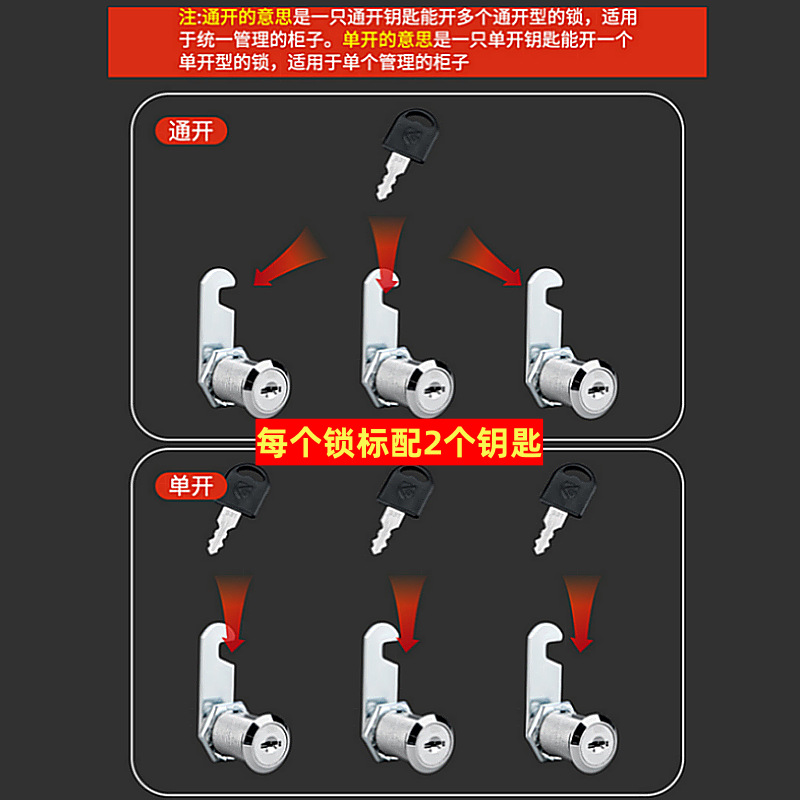 注:通开的意思是一只通开钥匙能开多个通开型的锁，适用于统一管理的柜子。单开的意思是一只单开钥匙能开一个单开型的锁，适用于单个管理的柜子

通开

每个锁标配2个钥匙

单开