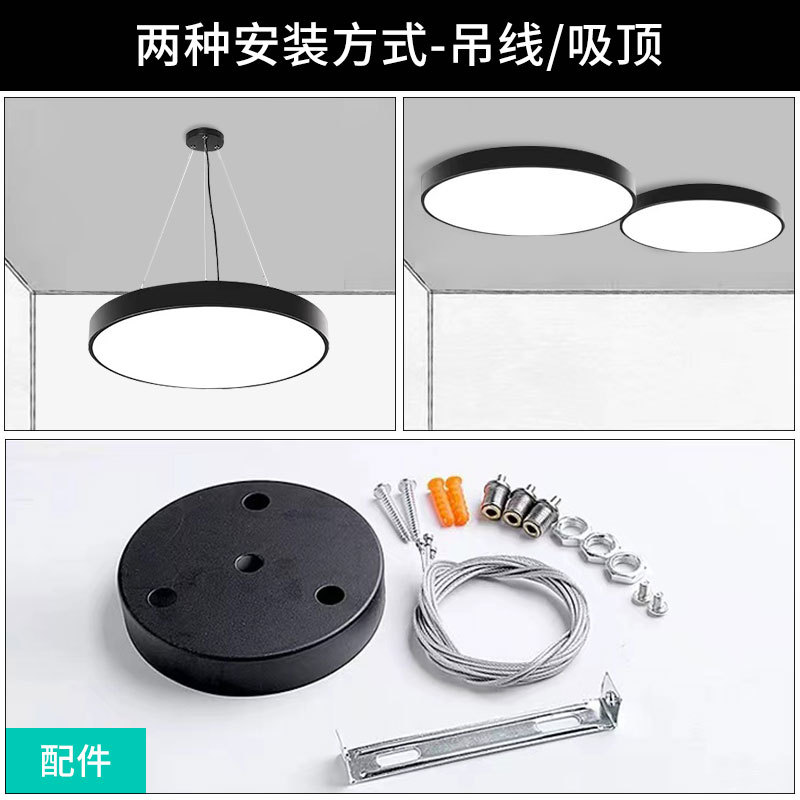 两种安装方式-吊线/吸顶

配件