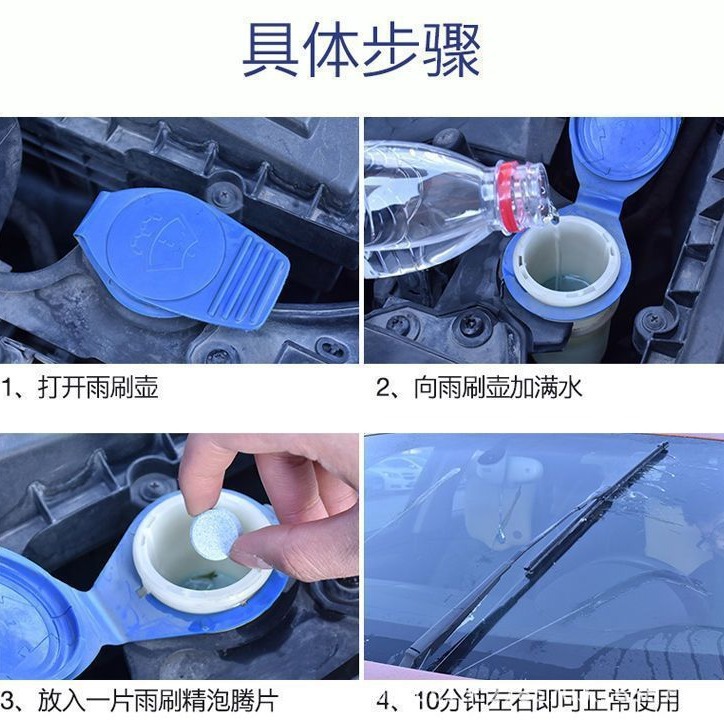 具体步骤

1、打开雨刷壶

2、向雨刷壶加满水

3、放入一片雨刷精泡腾片

4、10分钟左右即可正常使用