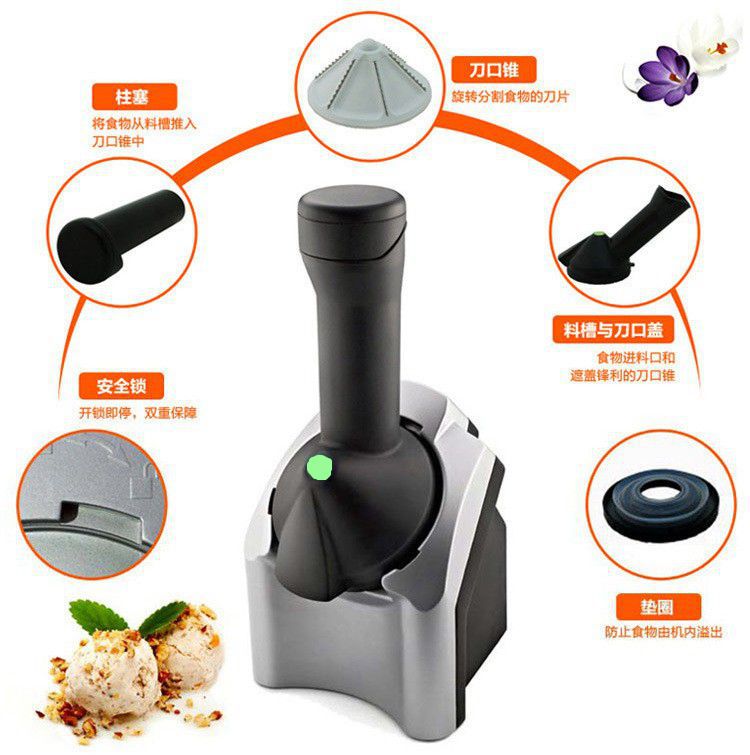 柱塞
将食物从料槽推入刀口锥中

刀口锥
旋转分割食物的刀片

料槽与刀口盖
食物进料口和遮盖锋利的刀口锥

安全锁
开锁即停，双重保障

垫圈
防止食物由机内溢出