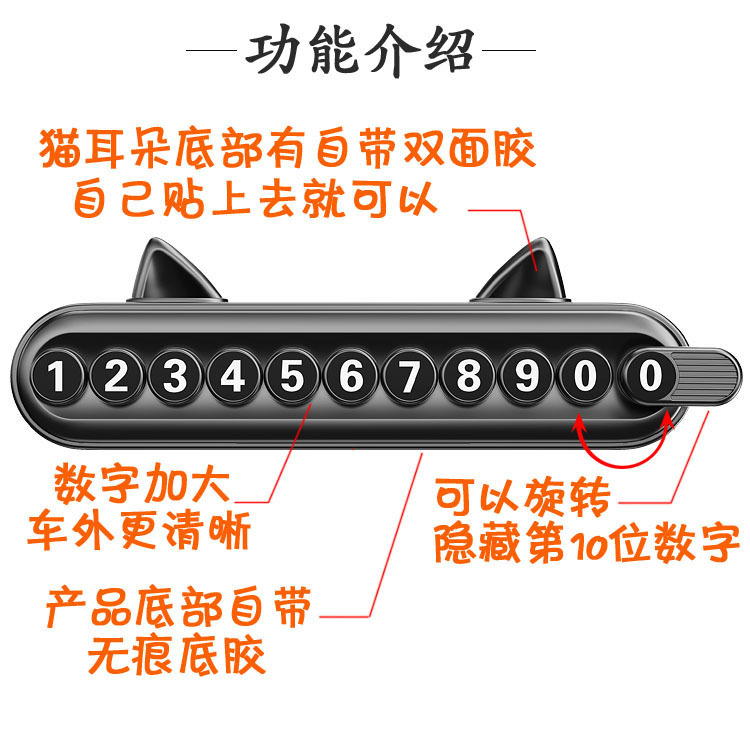 功能介绍

猫耳朵底部有自带双面胶
自己贴上去就可以

1 2 3 4 5 6 7 8 9 0 0

数字加大
车外更清晰

可以旋转
隐藏第10位数字

产品底部自带
无痕底胶