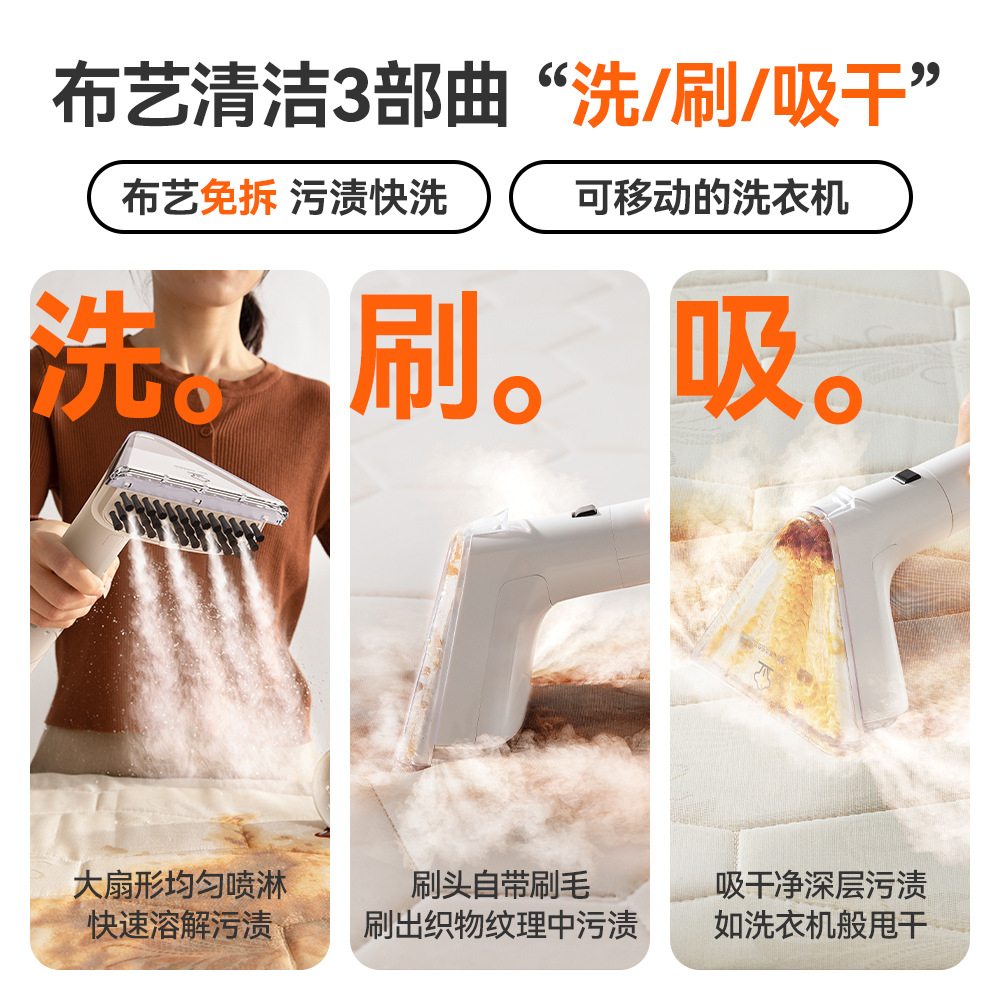 布艺清洁3部曲“洗/刷/吸干”

布艺免拆 污渍快洗

可移动的洗衣机

洗。

大扇形均匀喷淋
快速溶解污渍

刷。

刷头自带刷毛
刷出织物纹理中污渍

吸。

吸干净深层污渍
如洗衣机般甩干