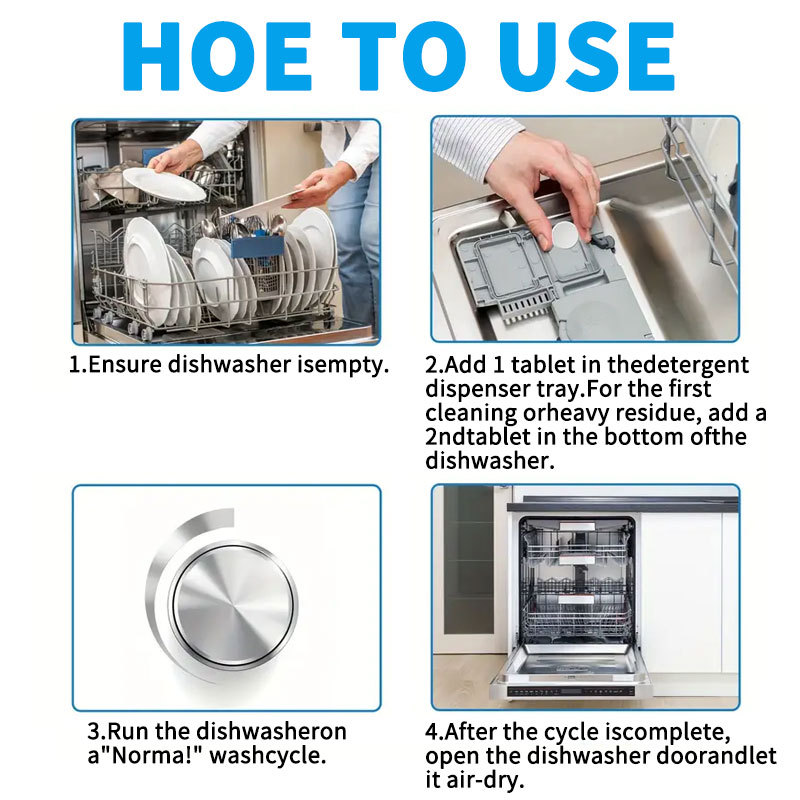 HOE TO USE

1.Ensure dishwasher isempty.

2.Add 1 tablet in thedetergent dispenser tray.For the first cleaning orheavy residue, add a 2ndtablet in the bottom ofthe dishwasher.

3.Run the dishwasheron a"Norma!" washcycle.

4.After the cycle iscomplete, open the dishwasher doorandlet it air-dry.