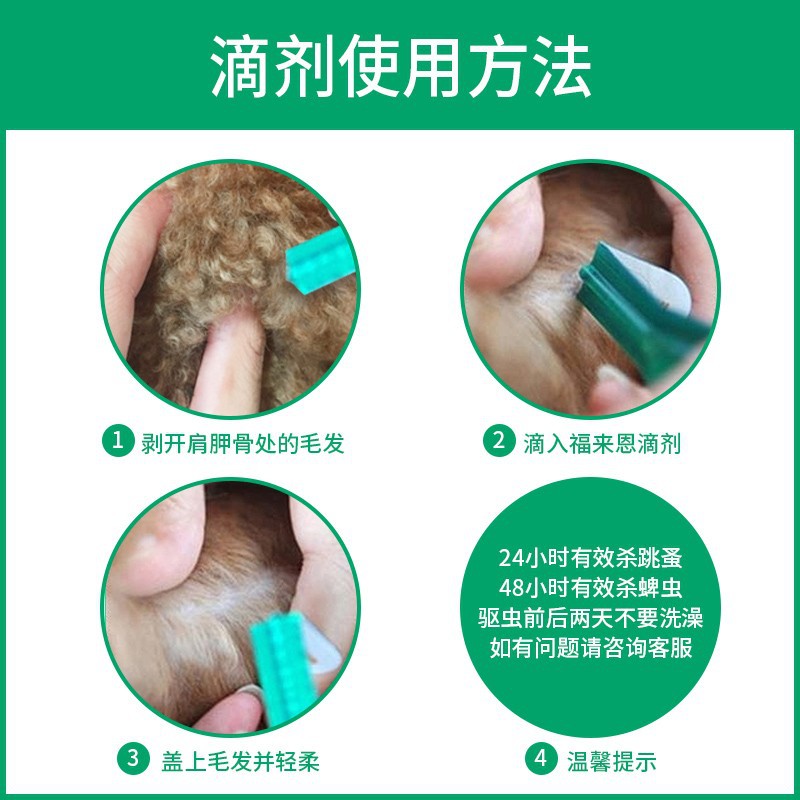 滴剂使用方法

1 剥开肩胛骨处的毛发

2 滴入福来恩滴剂

3 盖上毛发并轻柔

24小时有效杀跳蚤
48小时有效杀蜱虫
驱虫前后两天不要洗澡
如有问题请咨询客服

4 温馨提示