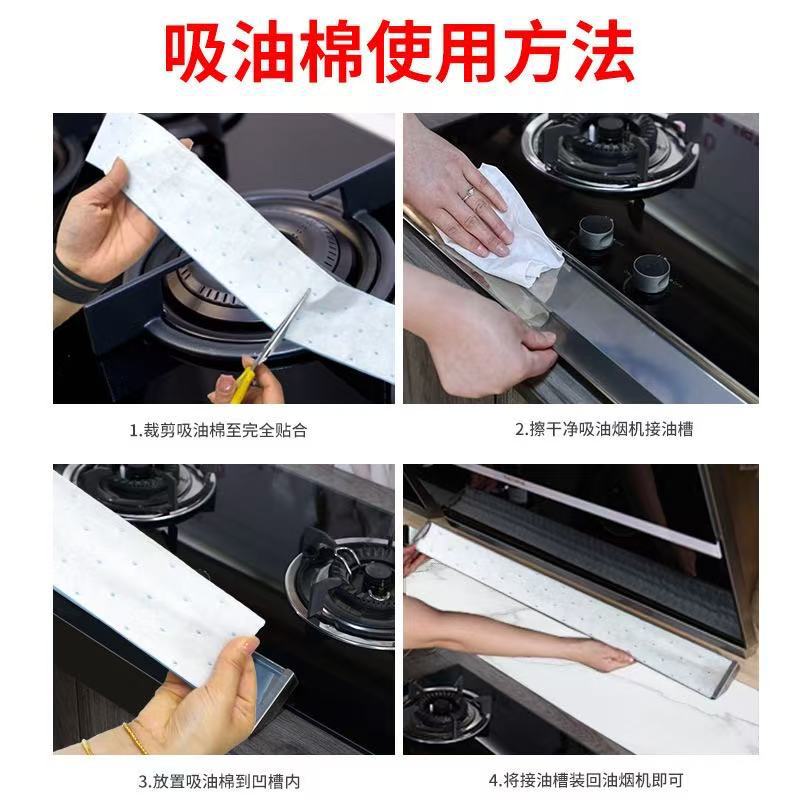 吸油棉使用方法

1.裁剪吸油棉至完全贴合

2.擦干净吸油烟机接油槽

3.放置吸油棉到凹槽内

4.将接油槽装回油烟机即可