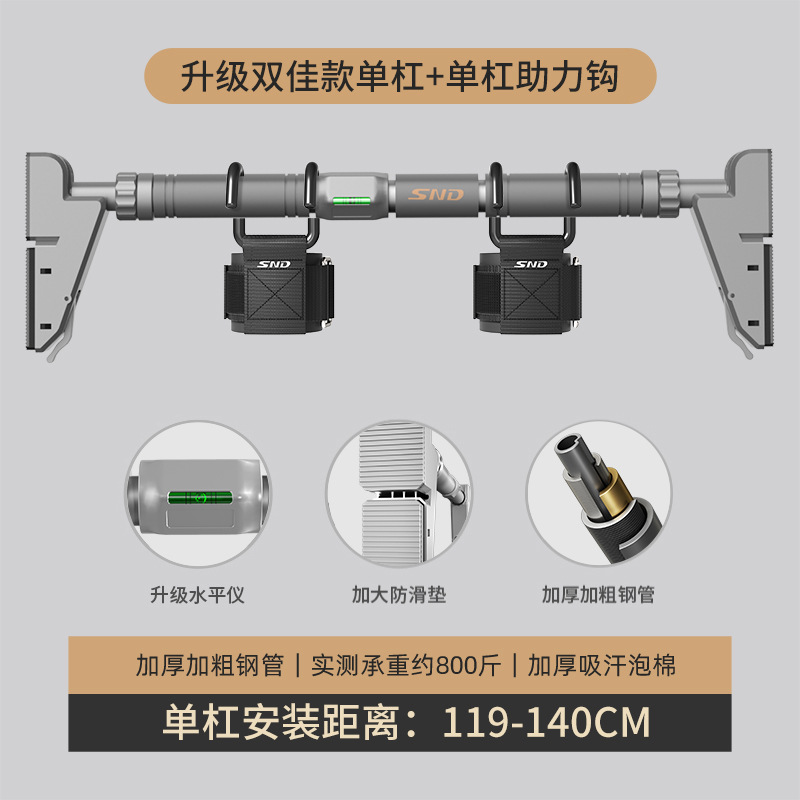 升级双佳款单杠+单杠助力钩

SND

SND

SND

升级水平仪

加大防滑垫

加厚加粗钢管

加厚加粗钢管 | 实测承重约800斤 | 加厚吸汗泡棉

单杠安装距离：119-140CM