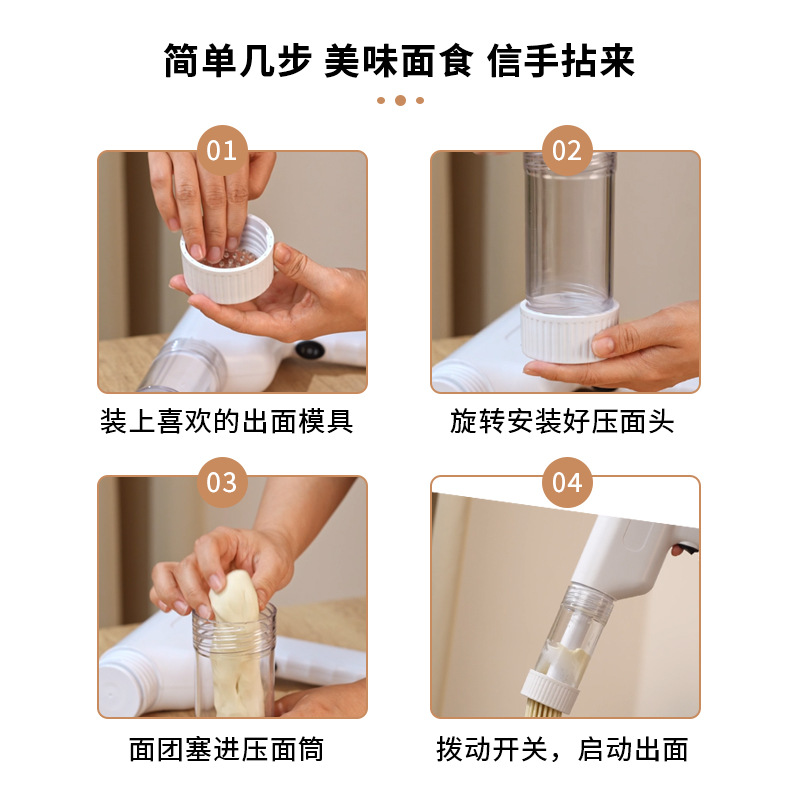 简单几步 美味面食 信手拈来

01

装上喜欢的出面模具

02

旋转安装好压面头

03

面团塞进压面筒

04

拨动开关，启动出面