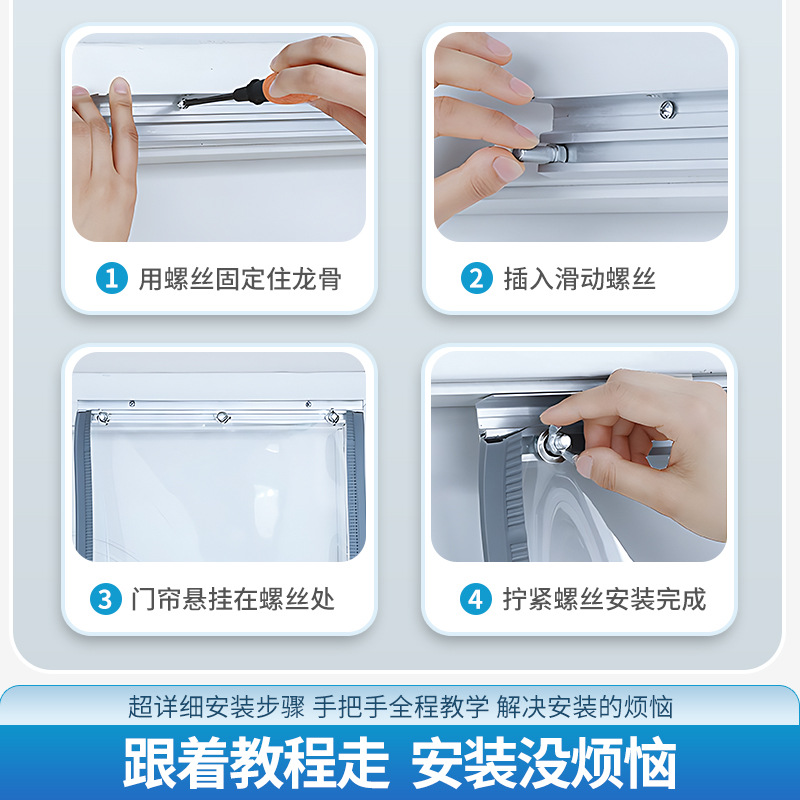 1 用螺丝固定住龙骨

2 插入滑动螺丝

3 门帘悬挂在螺丝处

4 拧紧螺丝安装完成

超详细安装步骤 手把手全程教学 解决安装的烦恼

跟着教程走 安装没烦恼