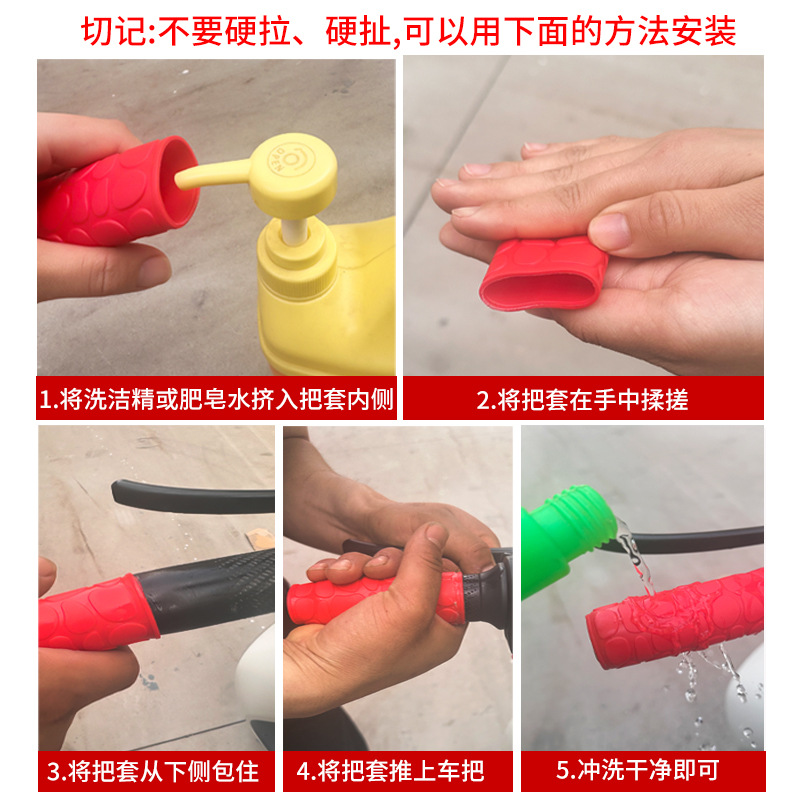 切记:不要硬拉、硬扯,可以用下面的方法安装

OPEN

1.将洗洁精或肥皂水挤入把套内侧

2.将把套在手中揉搓

3.将把套从下侧包住

4.将把套推上车把

5.冲洗干净即可