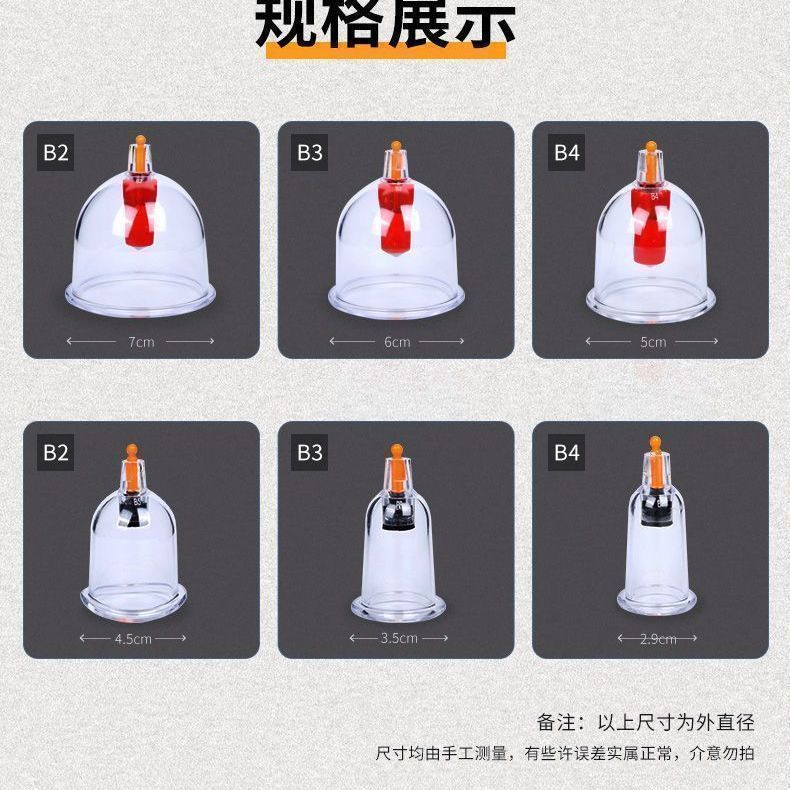 规格展示

B2
7cm

B3
6cm

B4
B4
5cm

B2
B3
4.5cm

B3
3.5cm

B4
2.9cm

备注：以上尺寸为外直径
尺寸均由手工测量，有些许误差实属正常，介意勿拍