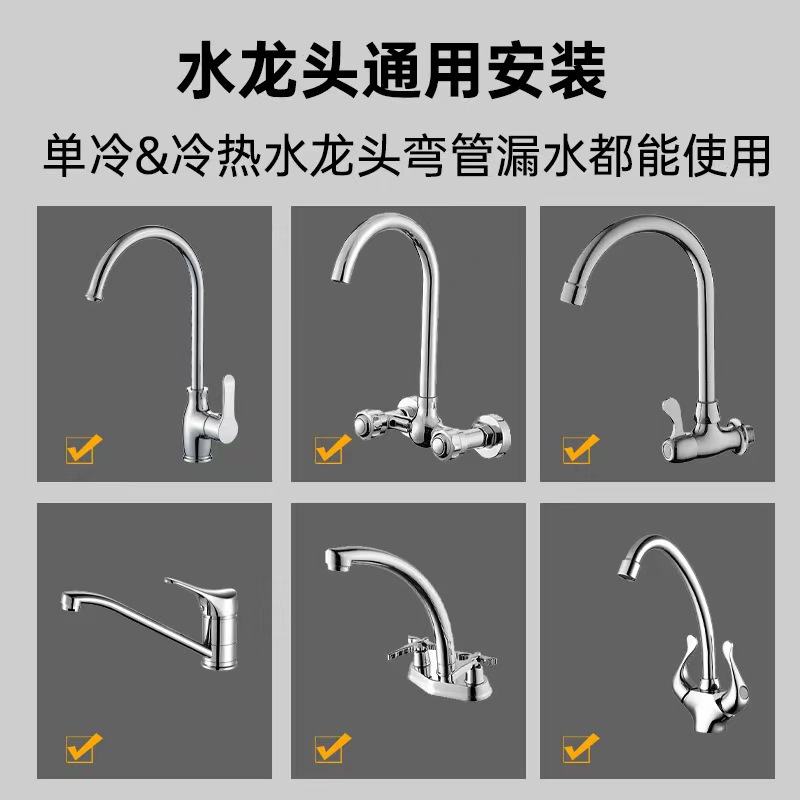 水龙头通用安装

单冷&冷热水龙头弯管漏水都能使用