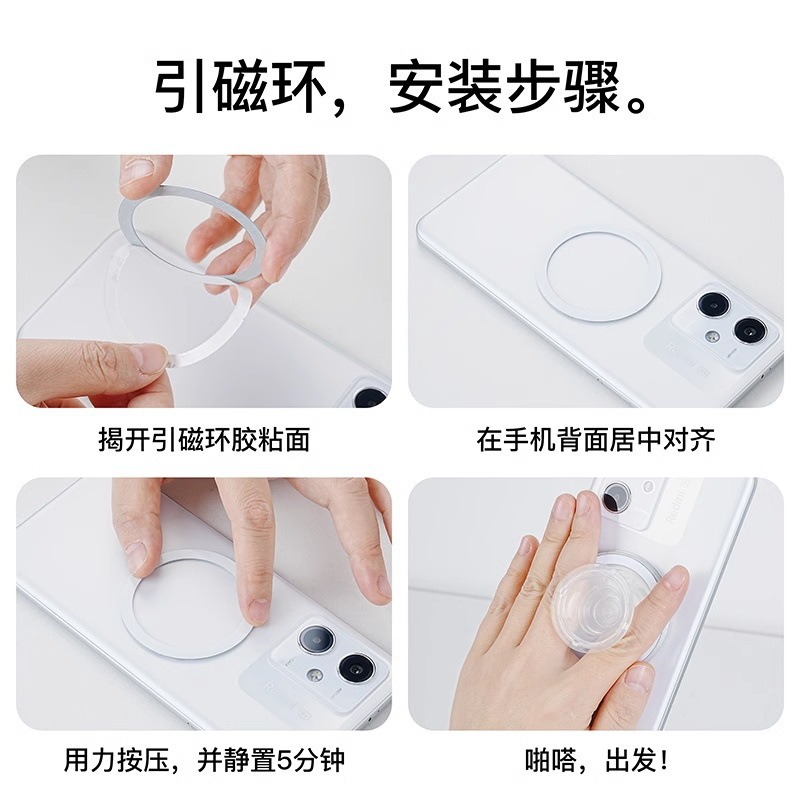 引磁环，安装步骤。

揭开引磁环胶粘面

在手机背面居中对齐

用力按压，并静置5分钟

啪嗒，出发！