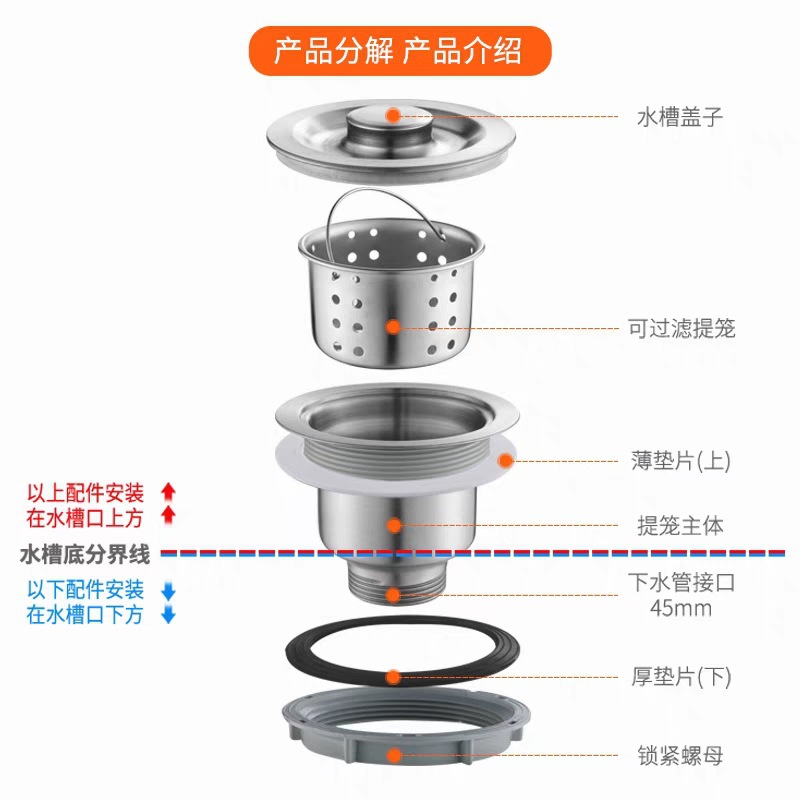 产品分解 产品介绍

水槽盖子

可过滤提笼

薄垫片(上)

以上配件安装
在水槽口上方

提笼主体

水槽底分界线

以下配件安装
在水槽口下方

下水管接口
45mm

厚垫片(下)

锁紧螺母