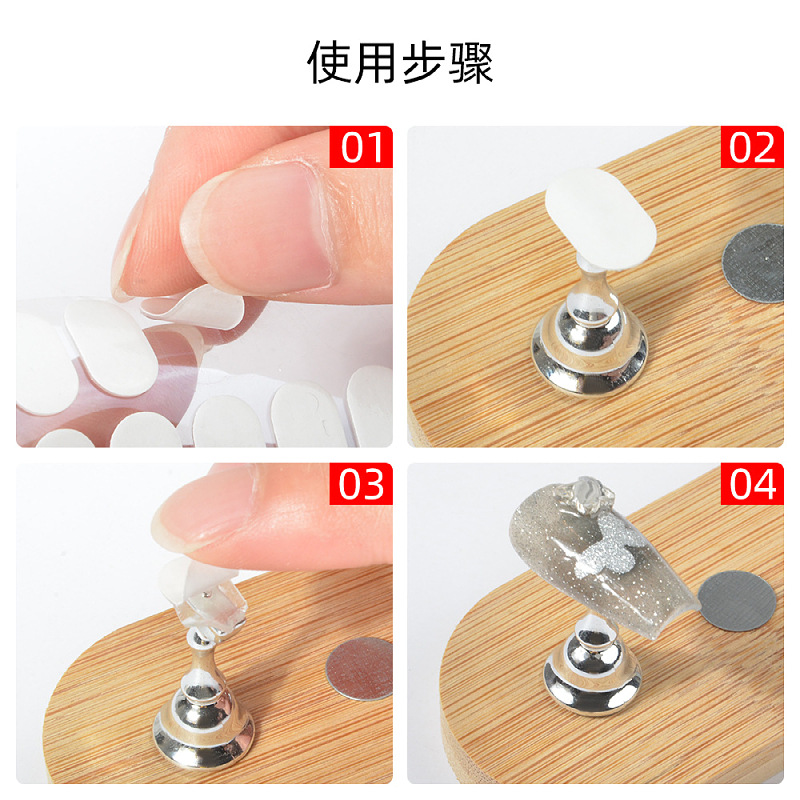 使用步骤

01

02

03

04