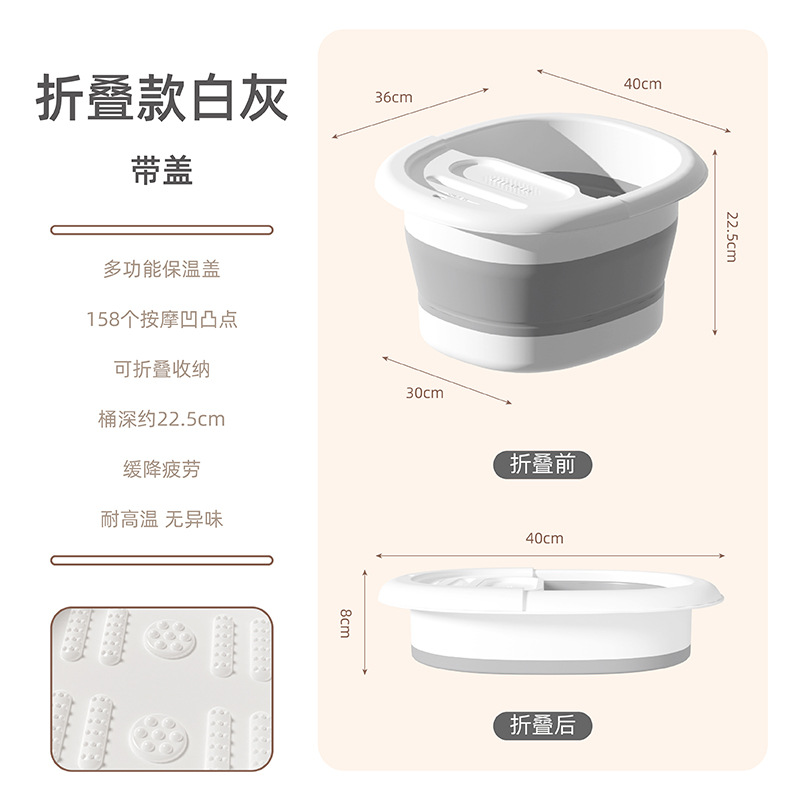 折叠款白灰

带盖

多功能保温盖

158个按摩凹凸点

可折叠收纳

桶深约22.5cm

缓降疲劳

耐高温 无异味

36cm

40cm

22.5cm

30cm

折叠前

40cm

8cm

折叠后