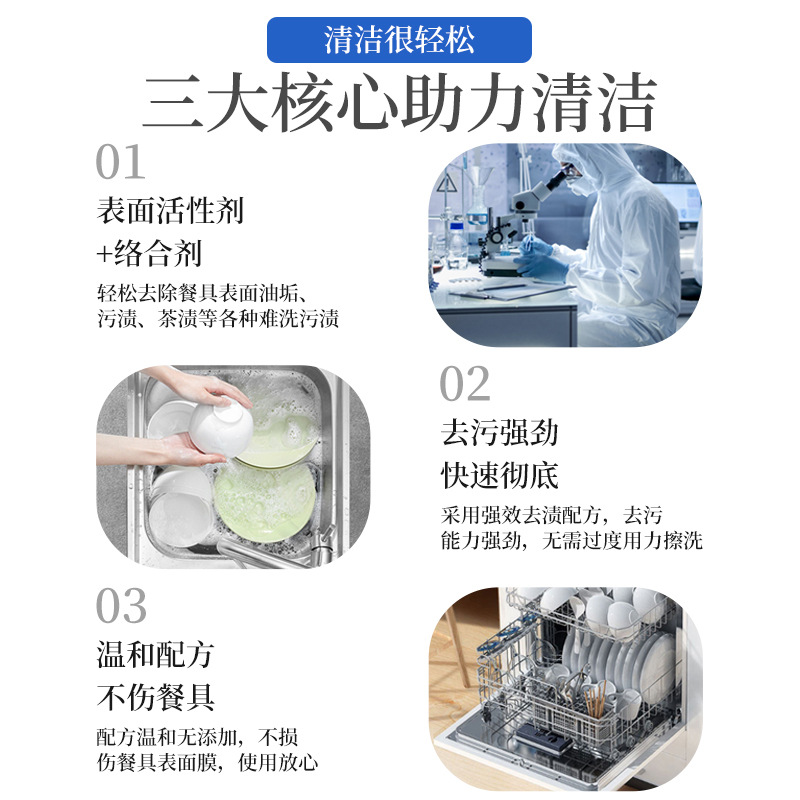 清洁很轻松

三大核心助力清洁

01
表面活性剂
+络合剂
轻松去除餐具表面油垢、污渍、茶渍等各种难洗污渍

02
去污强劲
快速彻底
采用强效去渍配方，去污能力强劲，无需过度用力擦洗

03
温和配方
不伤餐具
配方温和无添加，不损伤餐具表面膜，使用放心