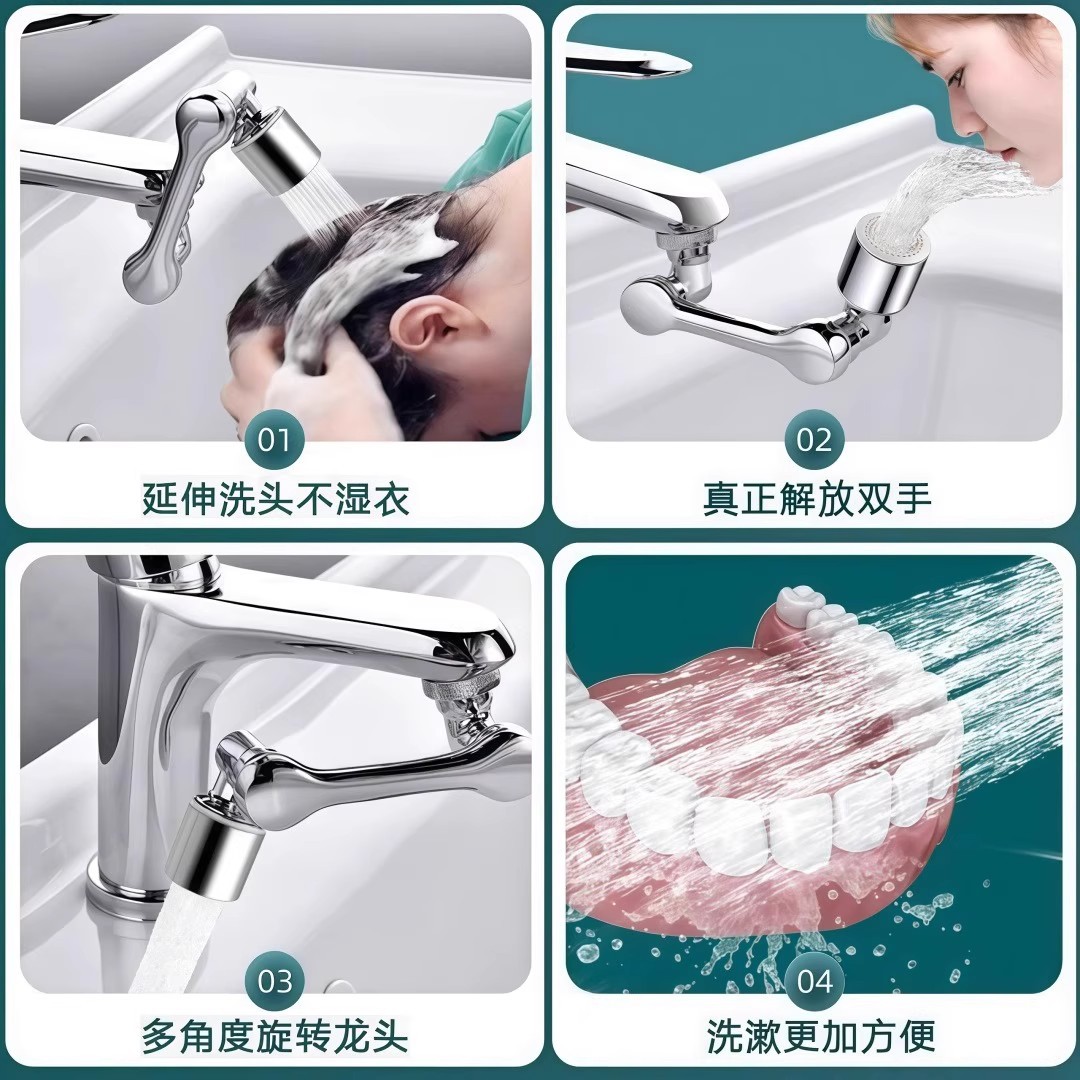 01
延伸洗头不湿衣

02
真正解放双手

03
多角度旋转龙头

04
洗漱更加方便