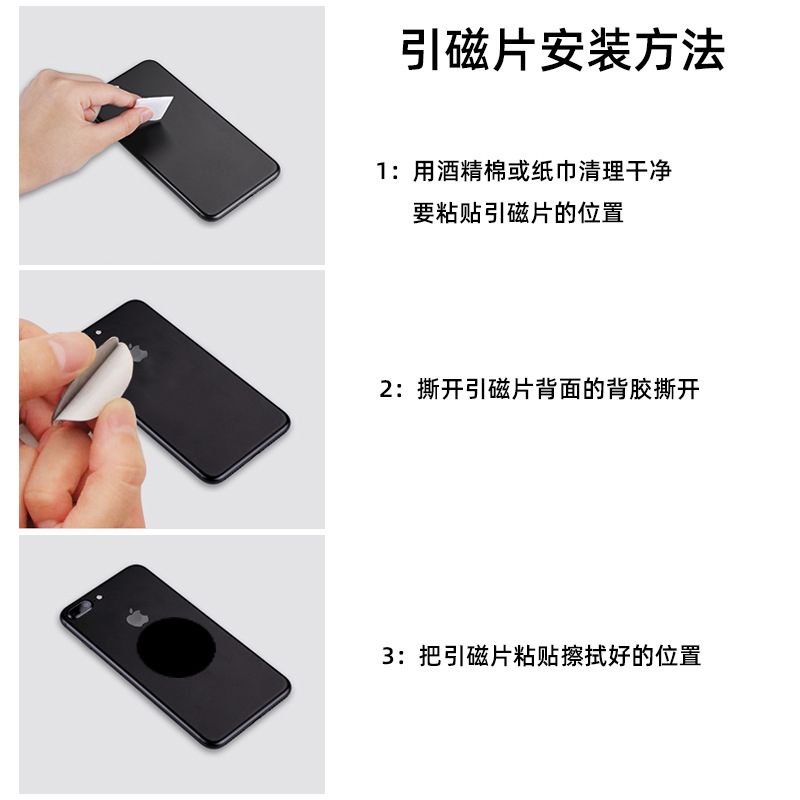 引磁片安装方法

1：用酒精棉或纸巾清理干净要粘贴引磁片的位置

2：撕开引磁片背面的背胶撕开

3：把引磁片粘贴擦拭好的位置