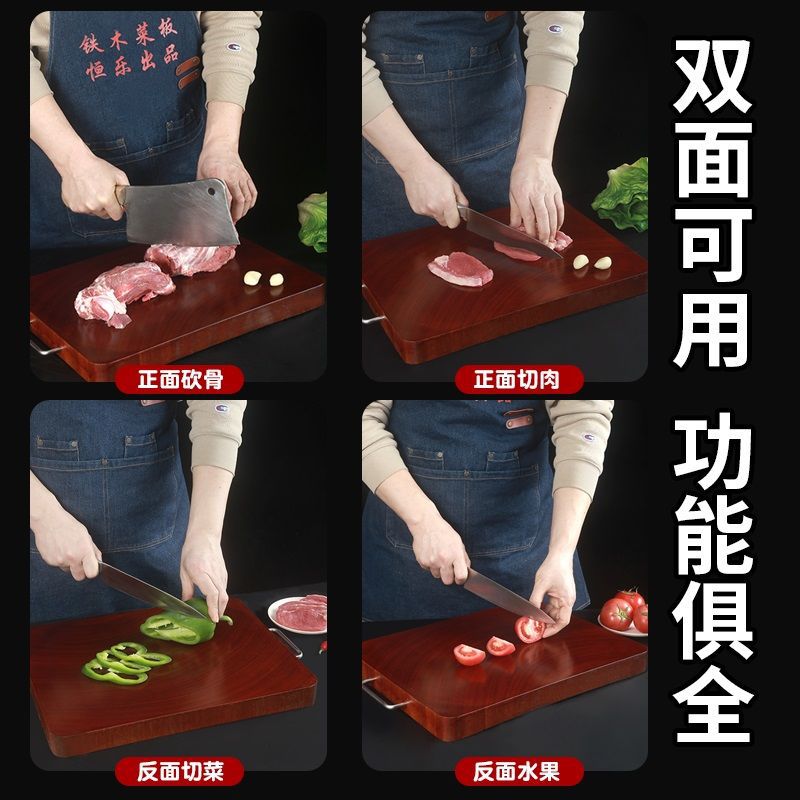 铁木菜板
恒乐出品

正面砍骨

正面切肉

反面切菜

反面水果

双面可用

功能俱全