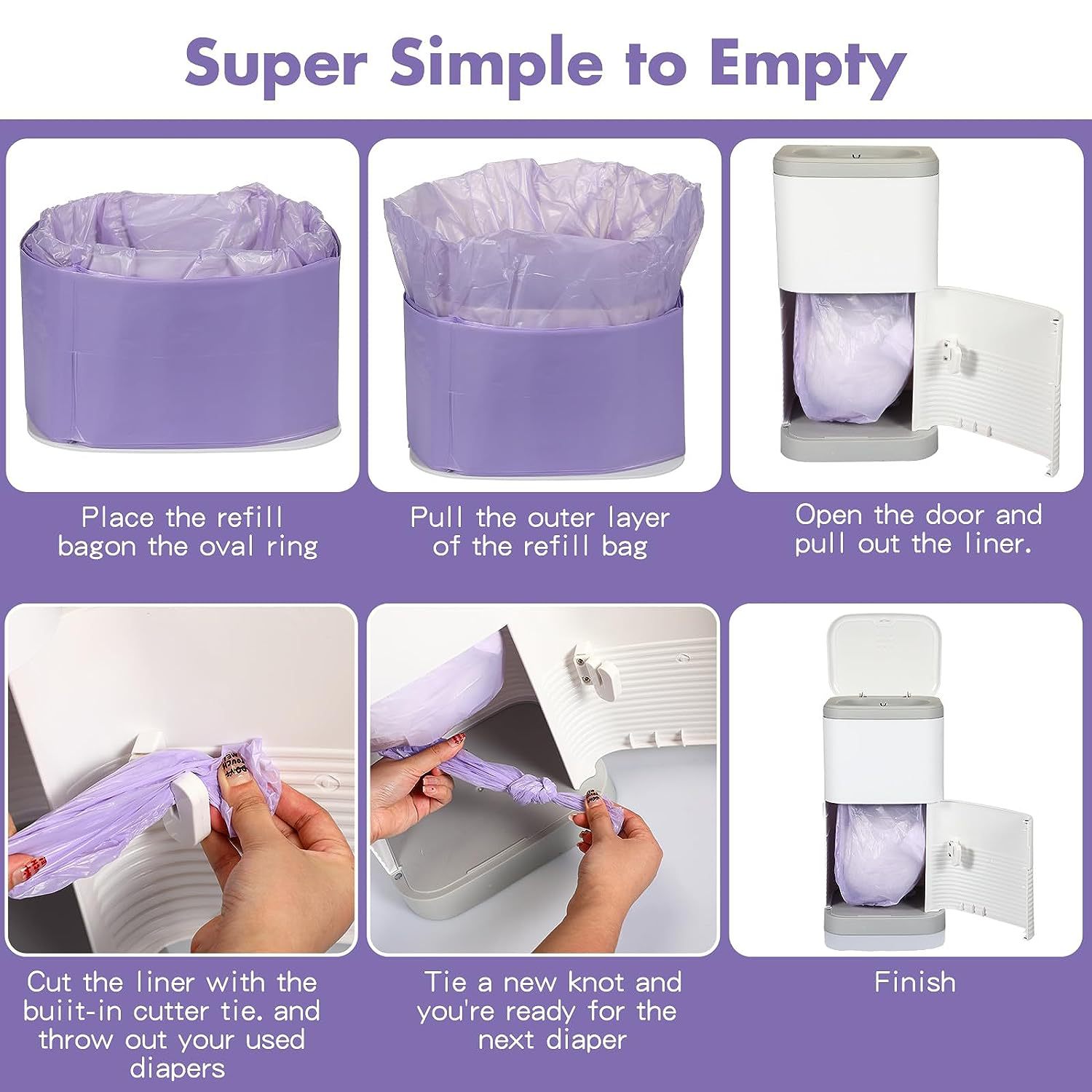 Super Simple to Empty

Place the refill bagon the oval ring

Pull the outer layer of the refill bag

Open the door and pull out the liner.

Cut the liner with the buiit-in cutter tie. and throw out your used diapers

Tie a new knot and you're ready for the next diaper

Finish