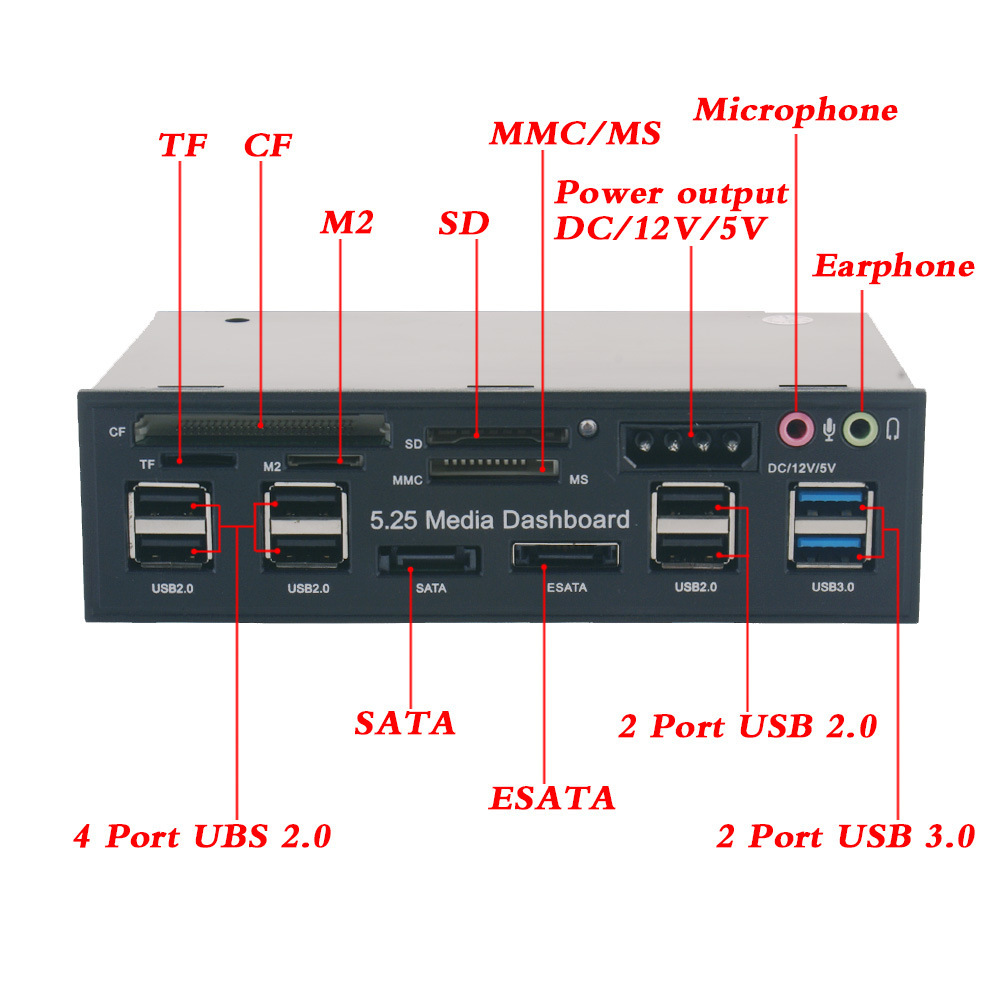 Microphone

TF CF

MMC/MS

Power output DC/12V/5V

M2 SD

Earphone

CF

TF M2

SD

MMC MS

DC/12V/5V

5.25 Media Dashboard

USB2.0 USB2.0 SATA ESATA USB2.0 USB3.0

SATA

2 Port USB 2.0

ESATA

4 Port UBS 2.0

2 Port USB 3.0