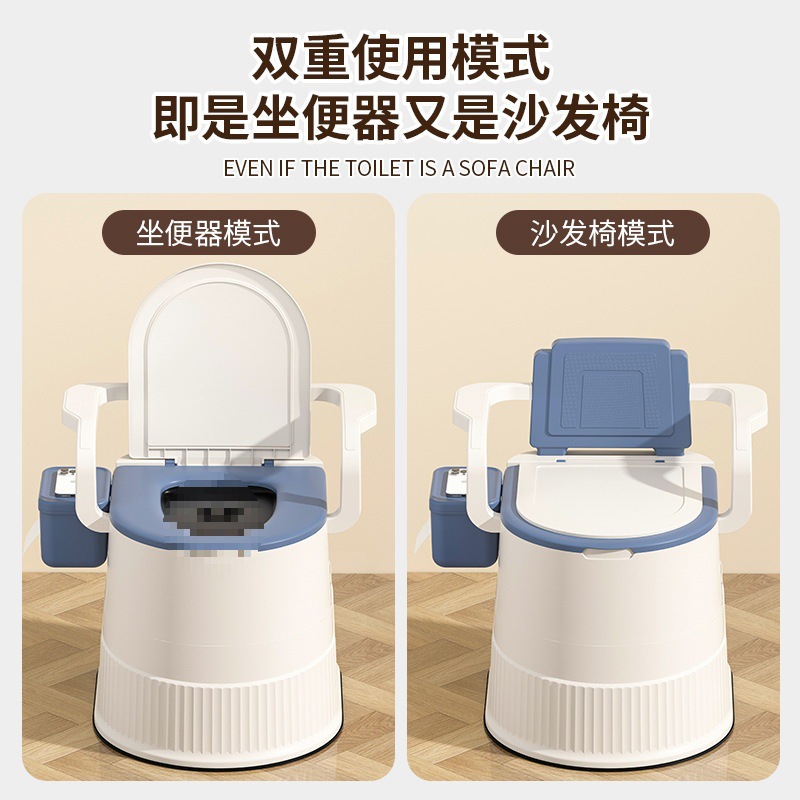 双重使用模式
即是坐便器又是沙发椅

EVEN IF THE TOILET IS A SOFA CHAIR

坐便器模式

沙发椅模式