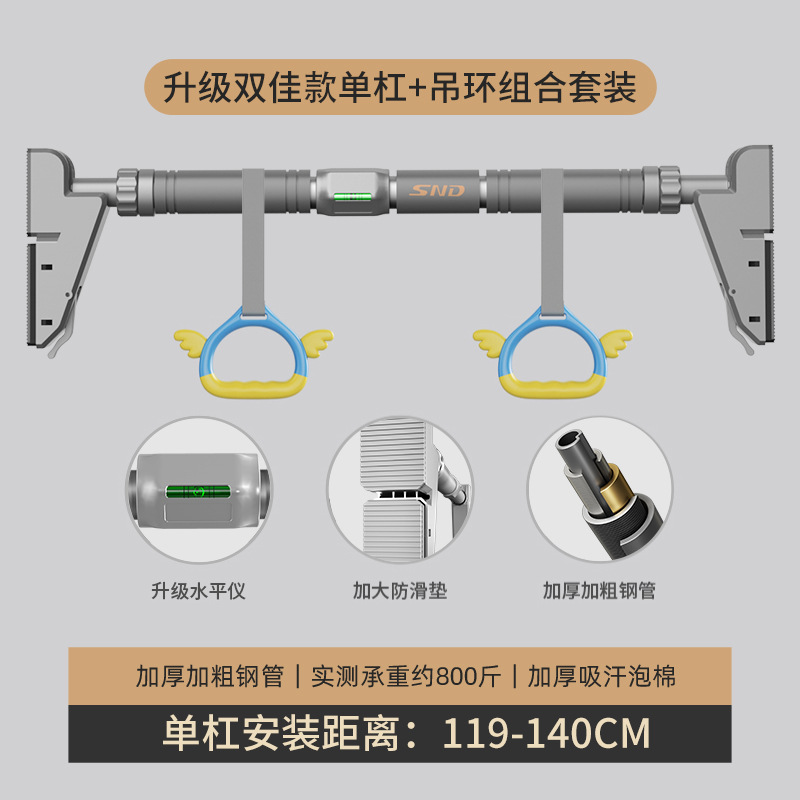 升级双佳款单杠+吊环组合套装

SND

升级水平仪

加大防滑垫

加厚加粗钢管

加厚加粗钢管 | 实测承重约800斤 | 加厚吸汗泡棉

单杠安装距离：119-140CM