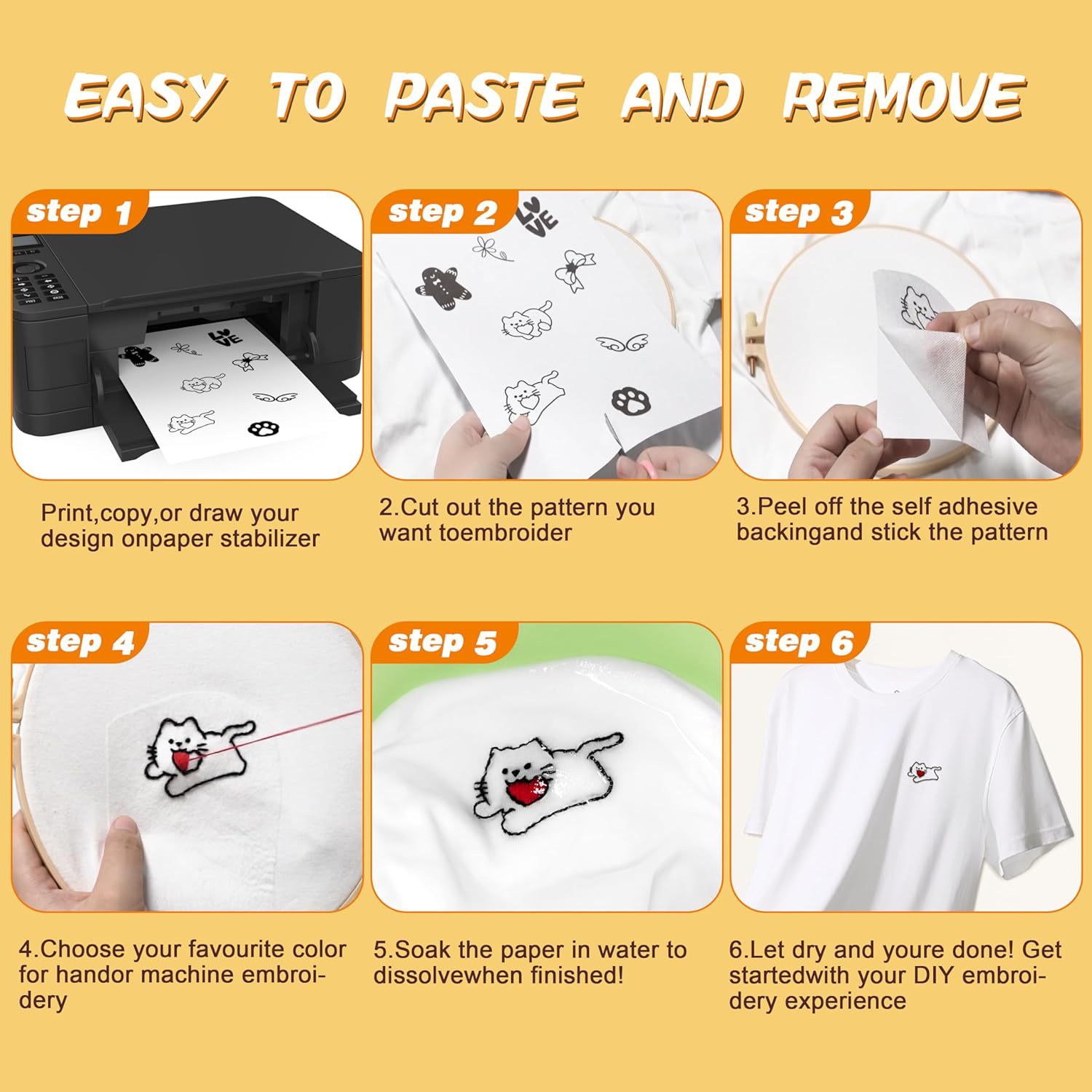 EASY TO PASTE AND REMOVE

step 1

LOVE

Print,copy,or draw your design onpaper stabilizer

step 2

LOVE

2.Cut out the pattern you want toembroider

step 3

3.Peel off the self adhesive backingand stick the pattern

step 4

4.Choose your favourite color for handor machine embroidery

step 5

5.Soak the paper in water to dissolvewhen finished!

step 6

6.Let dry and youre done! Get startedwith your DIY embroidery experience