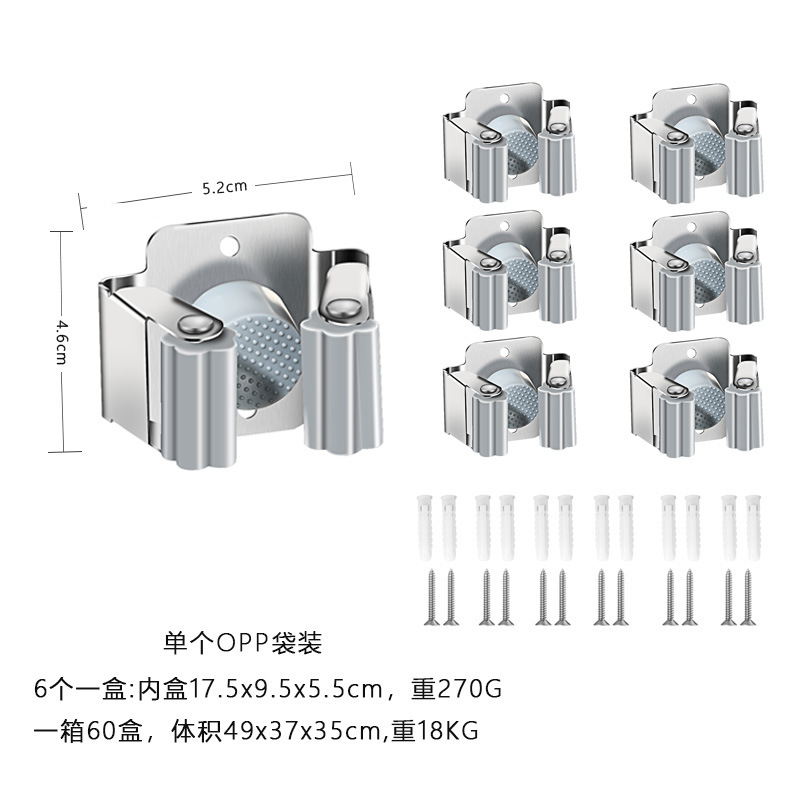 5.2cm

4.6cm

单个OPP袋装

6个一盒:内盒17.5x9.5x5.5cm，重270G

一箱60盒，体积49x37x35cm,重18KG